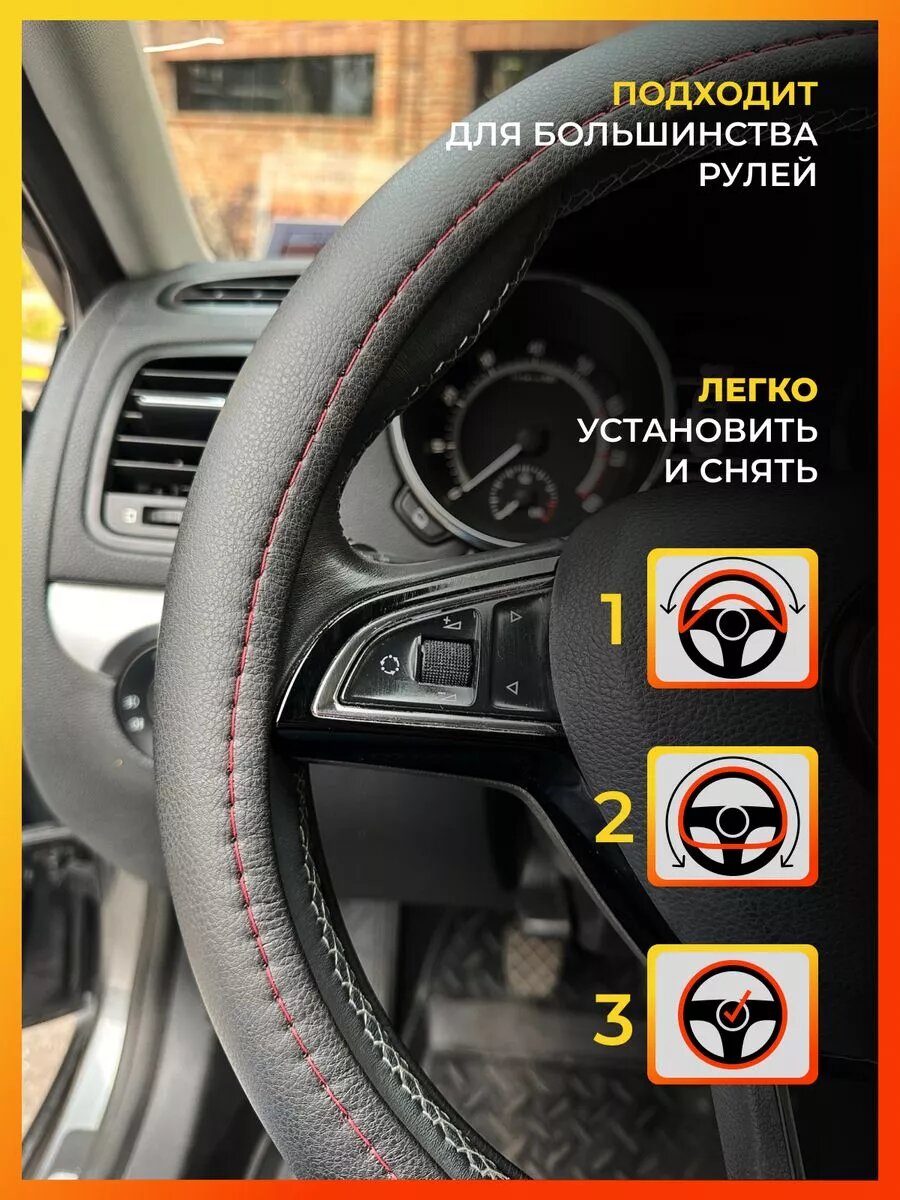 ПОДХОДИТ
ДЛЯ БОЛЬШИНСТВА
РУЛЕЙ

ЛЕГКО
УСТАНОВИТЬ
И СНЯТЬ

1

2

3