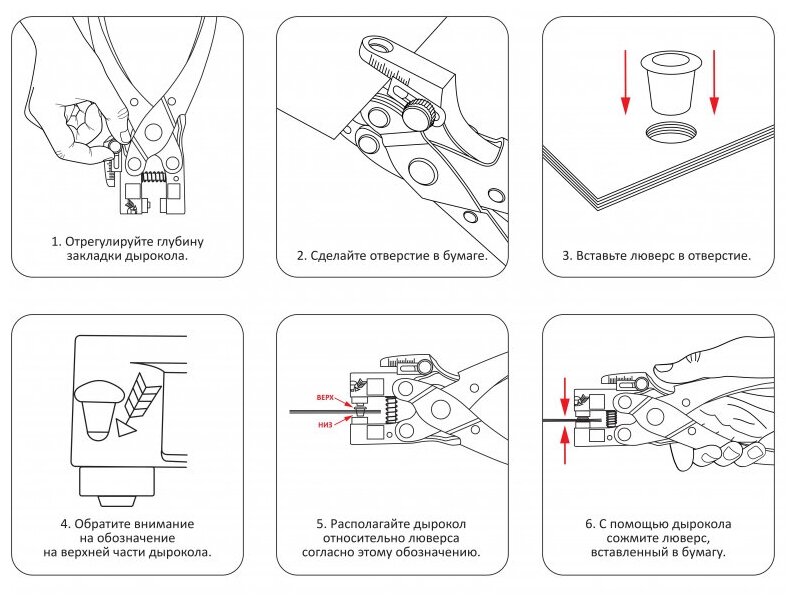 1. Отрегулируйте глубину закладки дырокола.

2. Сделайте отверстие в бумаге.

3. Вставьте люверс в отверстие.

4. Обратите внимание на обозначение на верхней части дырокола.

ВЕРХ

НИЗ

5. Располагайте дырокол относительно люверса согласно этому обозначению.

6. С помощью дырокола сожмите люверс, вставленный в бумагу.