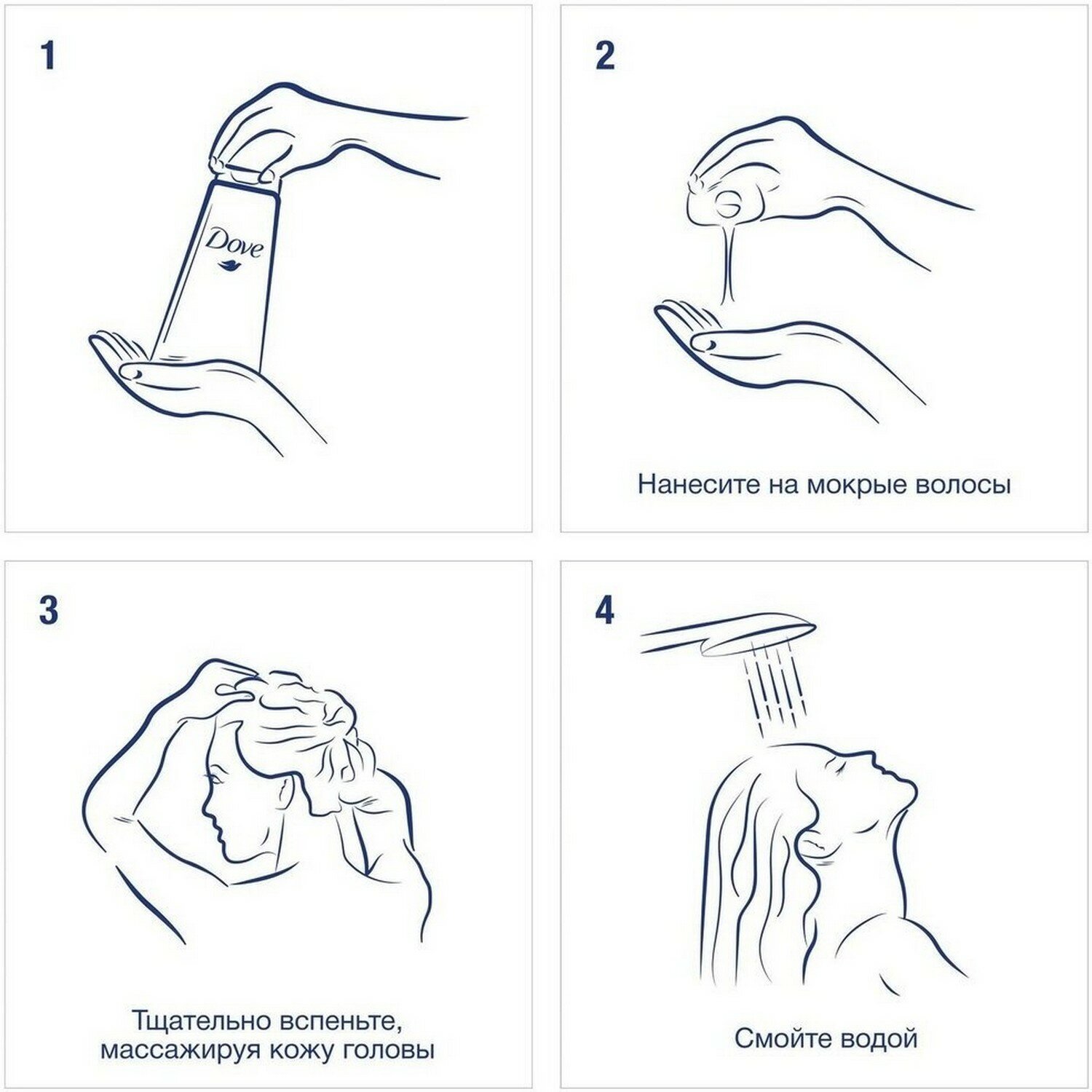 1

Dove

2

Нанесите на мокрые волосы

3

Тщательно вспеньте, массажируя кожу головы

4

Смойте водой