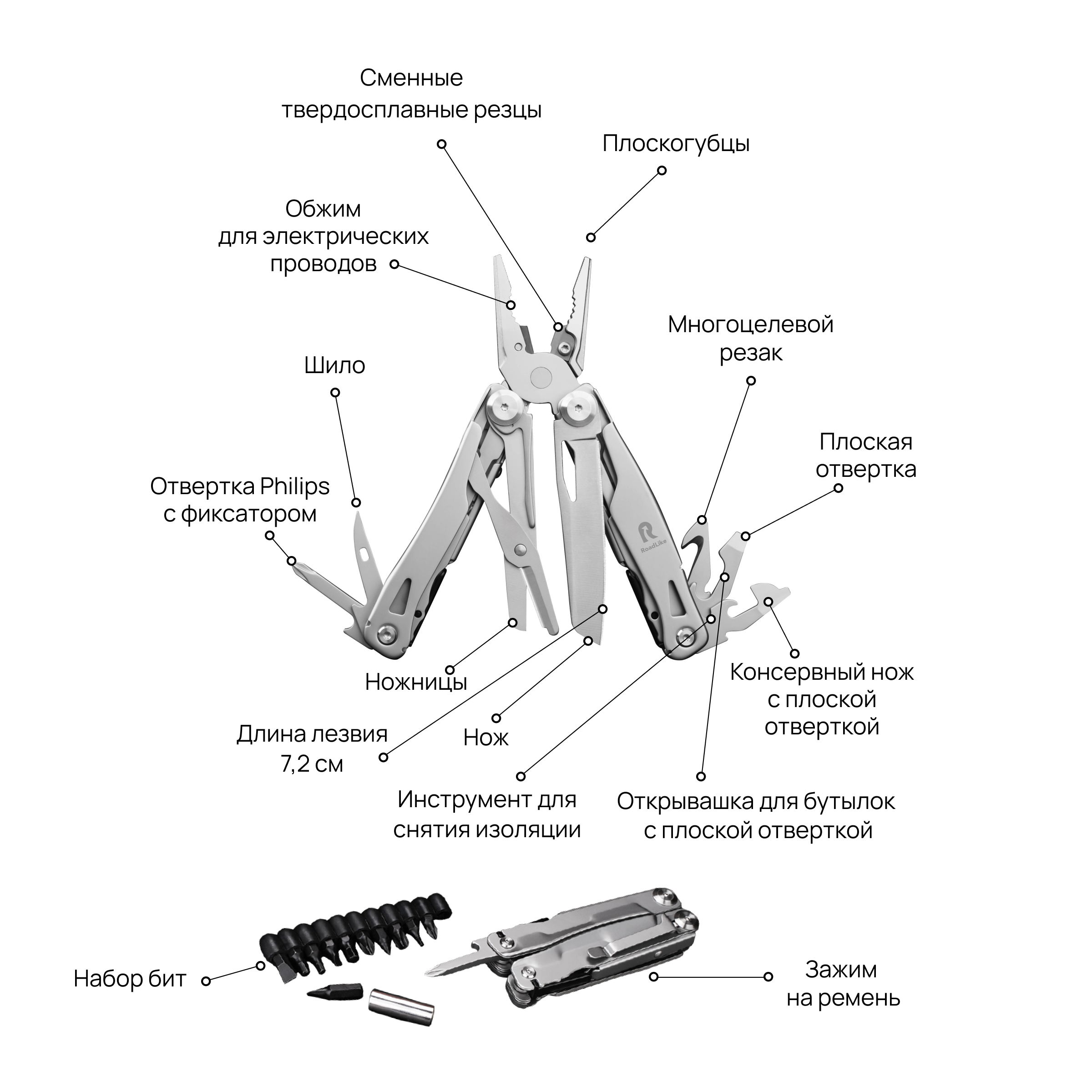 Сменные твердосплавные резцы

Плоскогубцы

Обжим для электрических проводов

Многоцелевой резак

Шило

Плоская отвертка

Отвертка Philips с фиксатором

RoadLike

Ножницы

Консервный нож с плоской отверткой

Длина лезвия 7,2 см

Нож

Инструмент для снятия изоляции

Открывашка для бутылок с плоской отверткой

Набор бит

Зажим на ремень