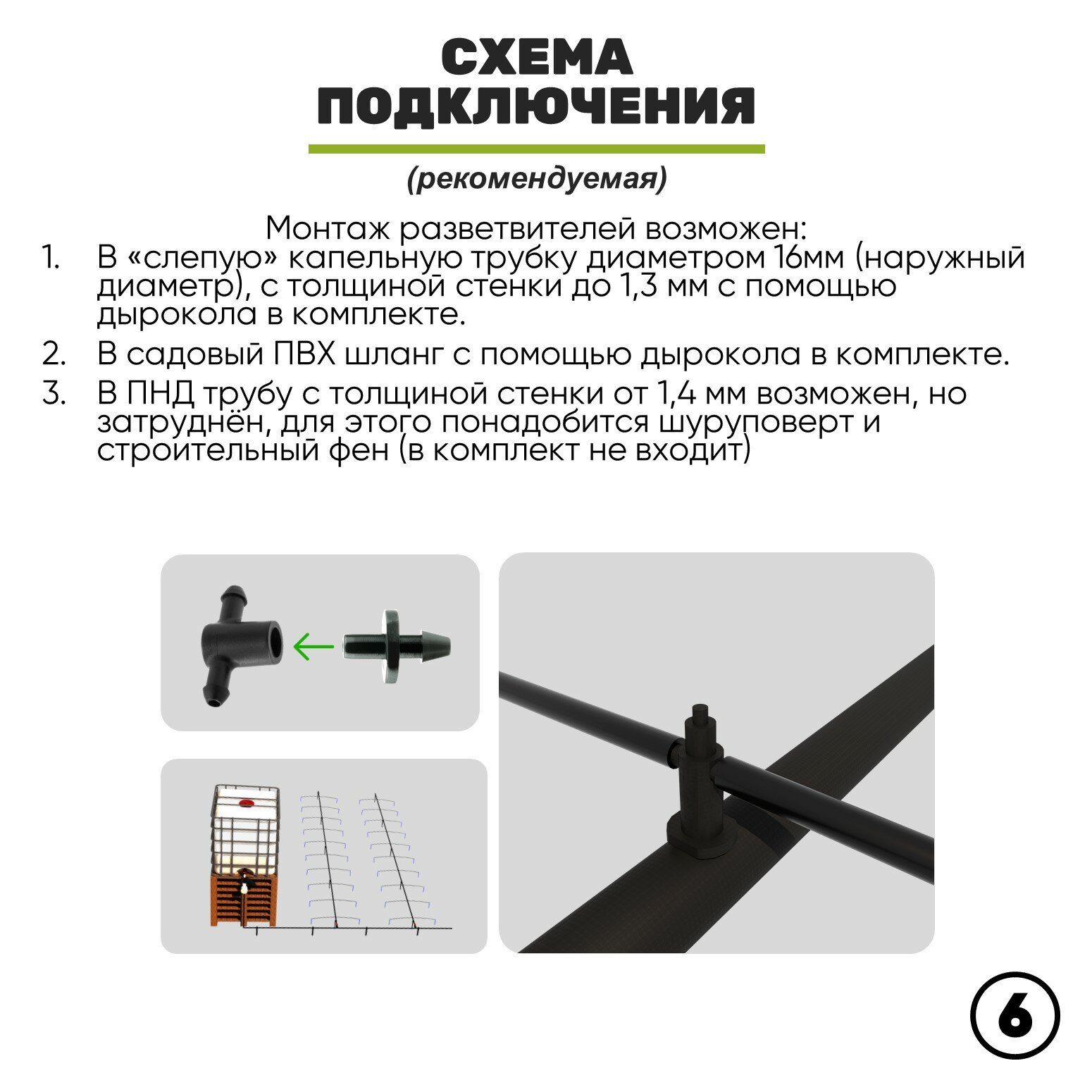 СХЕМА ПОДКЛЮЧЕНИЯ

(рекомендуемая)

Монтаж разветвителей возможен:

1. В «слепую» капельную трубку диаметром 16мм (наружный диаметр), с толщиной стенки до 1,3 мм с помощью дырокола в комплекте.
2. В садовый ПВХ шланг с помощью дырокола в комплекте.
3. В ПНД трубу с толщиной стенки от 1,4 мм возможен, но затруднён, для этого понадобится шуруповерт и строительный фен (в комплект не входит)

6