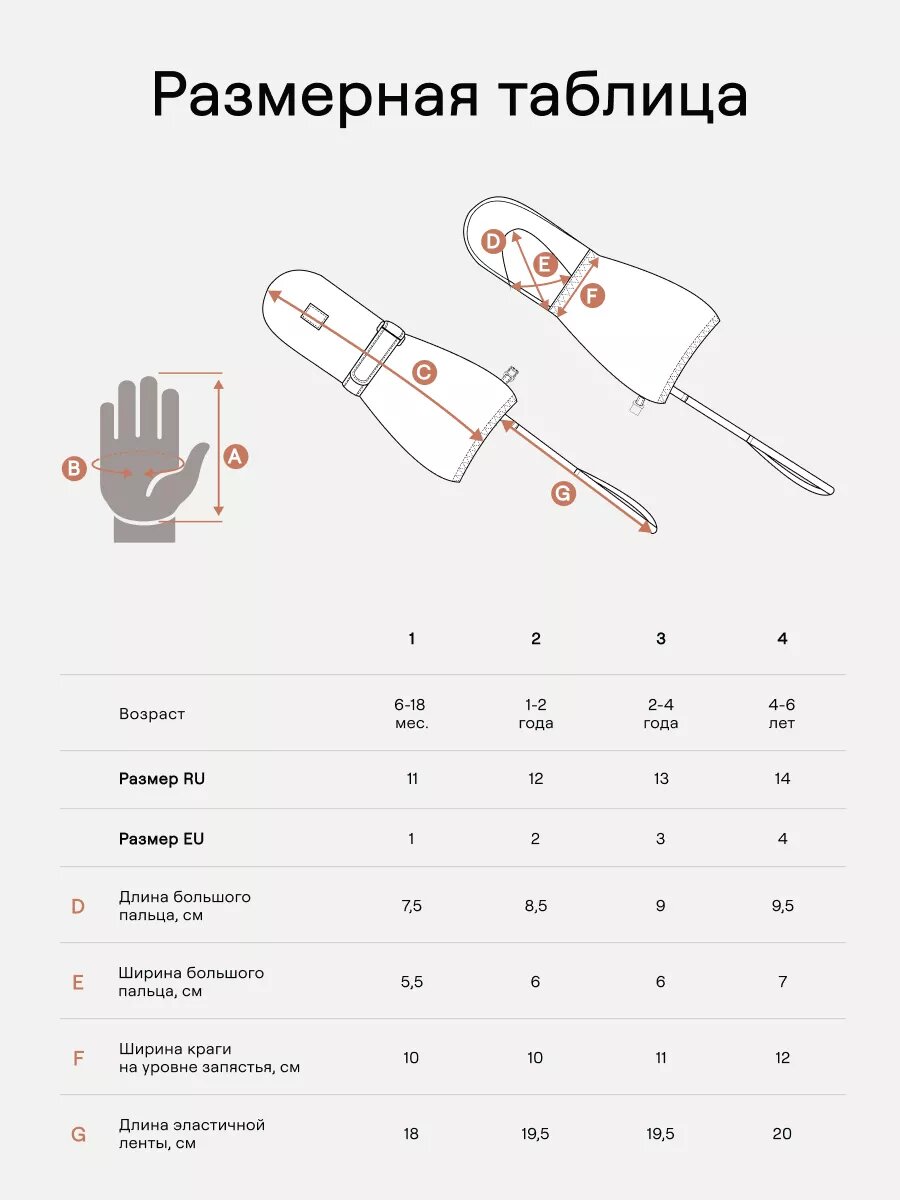 Размерная таблица

D
E
F
C
B
A
G

|  |  | 1 | 2 | 3 | 4 |
|---|---|---|---|---|---|
|  | Возраст | 6-18 мес. | 1-2 года | 2-4 года | 4-6 лет |
|  | Размер RU | 11 | 12 | 13 | 14 |
|  | Размер EU | 1 | 2 | 3 | 4 |
| D | Длина большого пальца, см | 7,5 | 8,5 | 9 | 9,5 |
| E | Ширина большого пальца, см | 5,5 | 6 | 6 | 7 |
| F | Ширина краги на уровне запястья, см | 10 | 10 | 11 | 12 |
| G | Длина эластичной ленты, см | 18 | 19,5 | 19,5 | 20 |