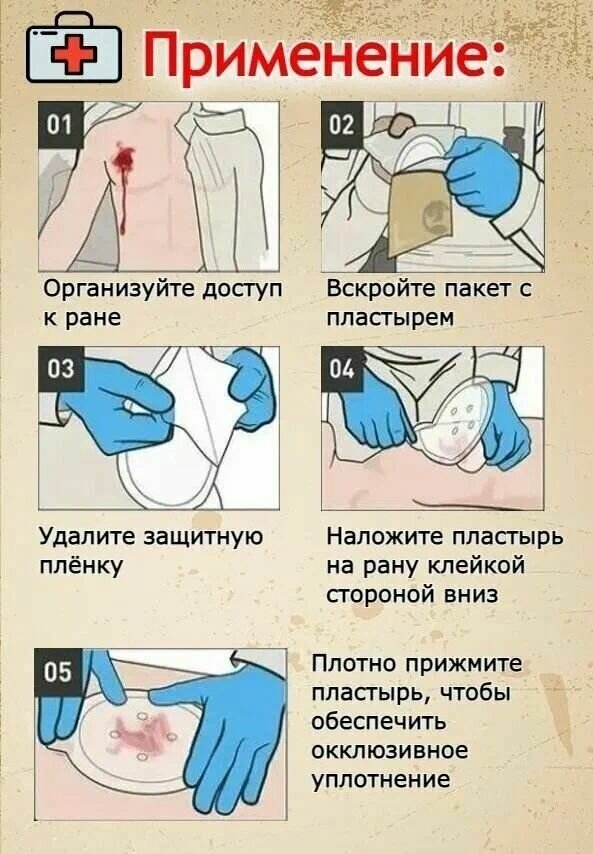 Применение:

01

Организуйте доступ к ране

02

Вскройте пакет с пластырем

03

Удалите защитную плёнку

04

Наложите пластырь на рану клейкой стороной вниз

05

Плотно прижмите пластырь, чтобы обеспечить окклюзивное уплотнение