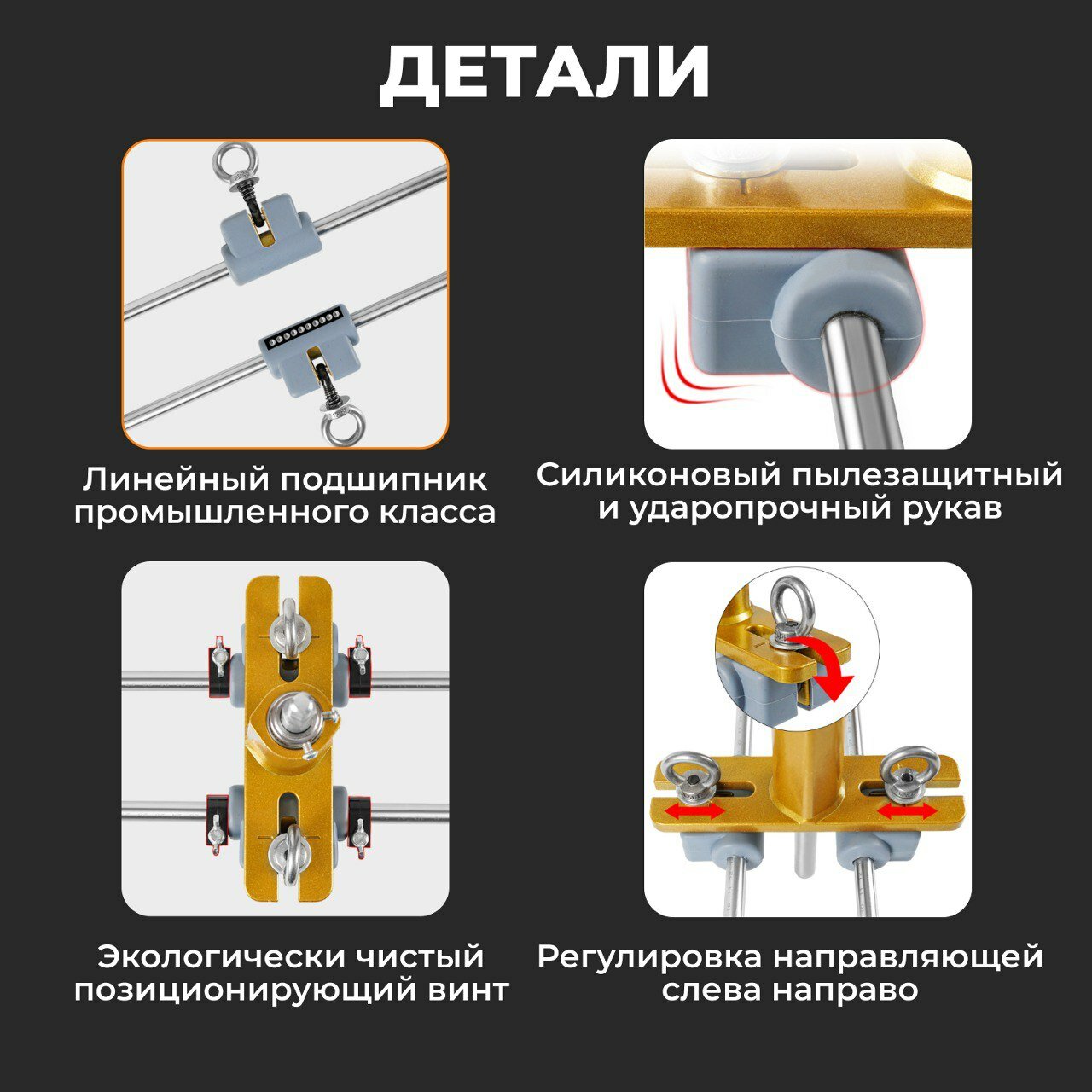 ДЕТАЛИ

Линейный подшипник промышленного класса

Силиконовый пылезащитный и ударопрочный рукав

Экологически чистый позиционирующий винт

Регулировка направляющей слева направо