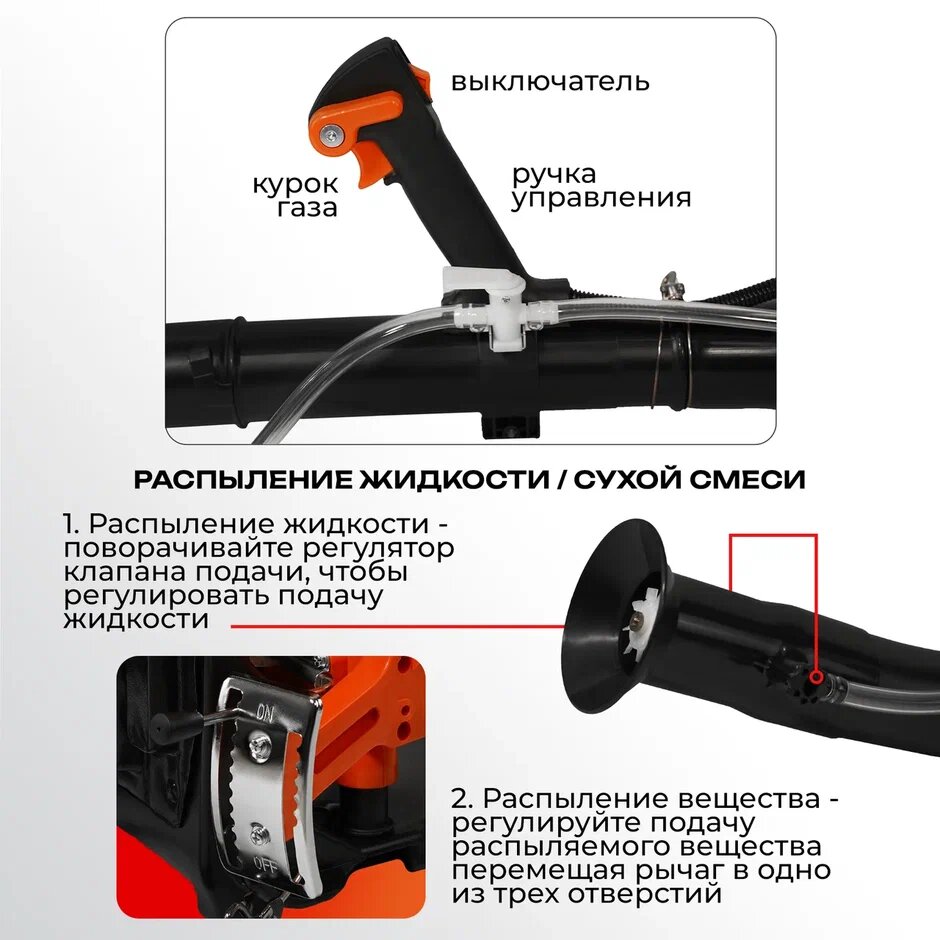 выключатель

курок газа

ручка управления

РАСПЫЛЕНИЕ ЖИДКОСТИ / СУХОЙ СМЕСИ

1. Распыление жидкости - поворачивайте регулятор клапана подачи, чтобы регулировать подачу жидкости

ON

OFF

2. Распыление вещества - регулируйте подачу распыляемого вещества перемещая рычаг в одно из трех отверстий