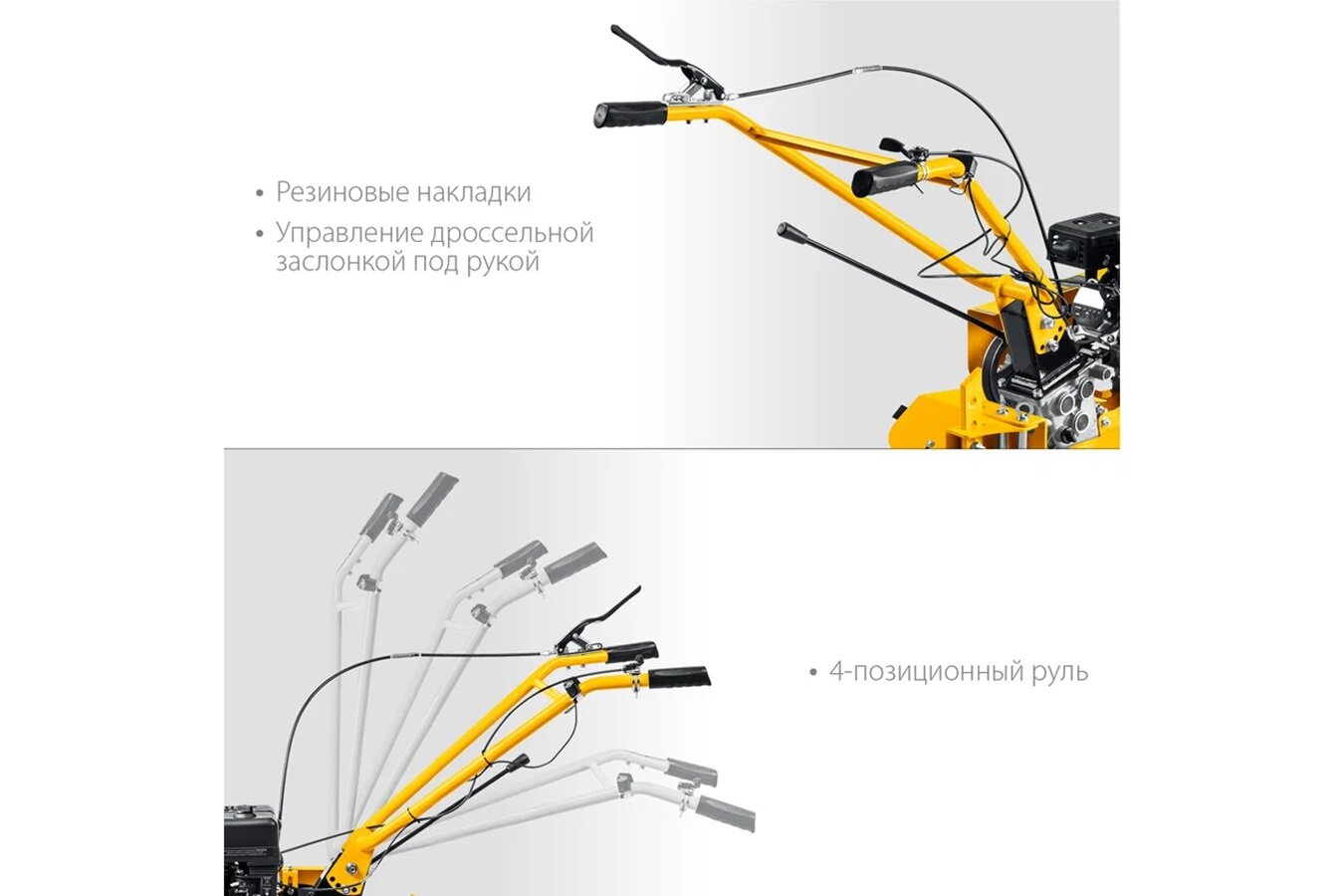 • Резиновые накладки
• Управление дроссельной заслонкой под рукой

• 4-позиционный руль