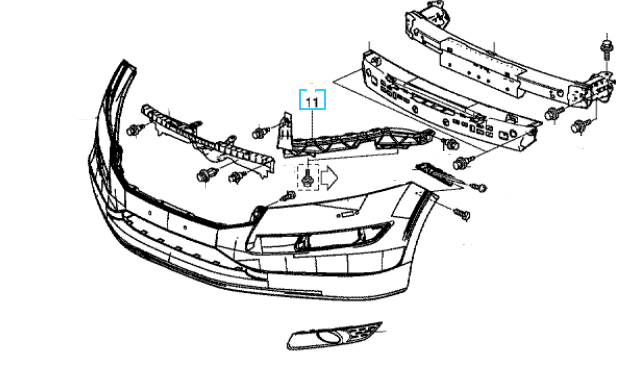 11