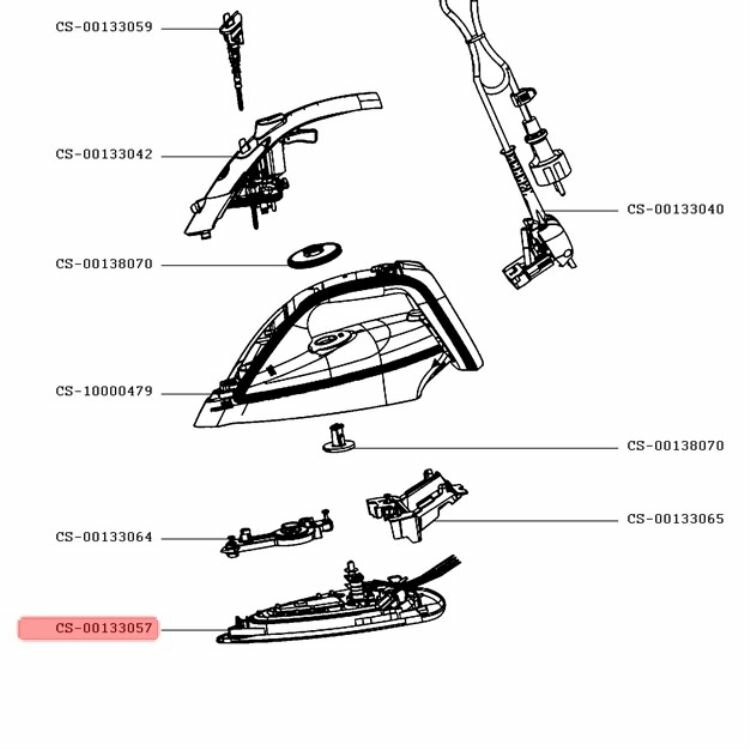 CS-00133059

CS-00133042

CS-00133040

CS-00138070

CS-10000479

CS-00138070

CS-00133065

CS-00133064

CS-00133057