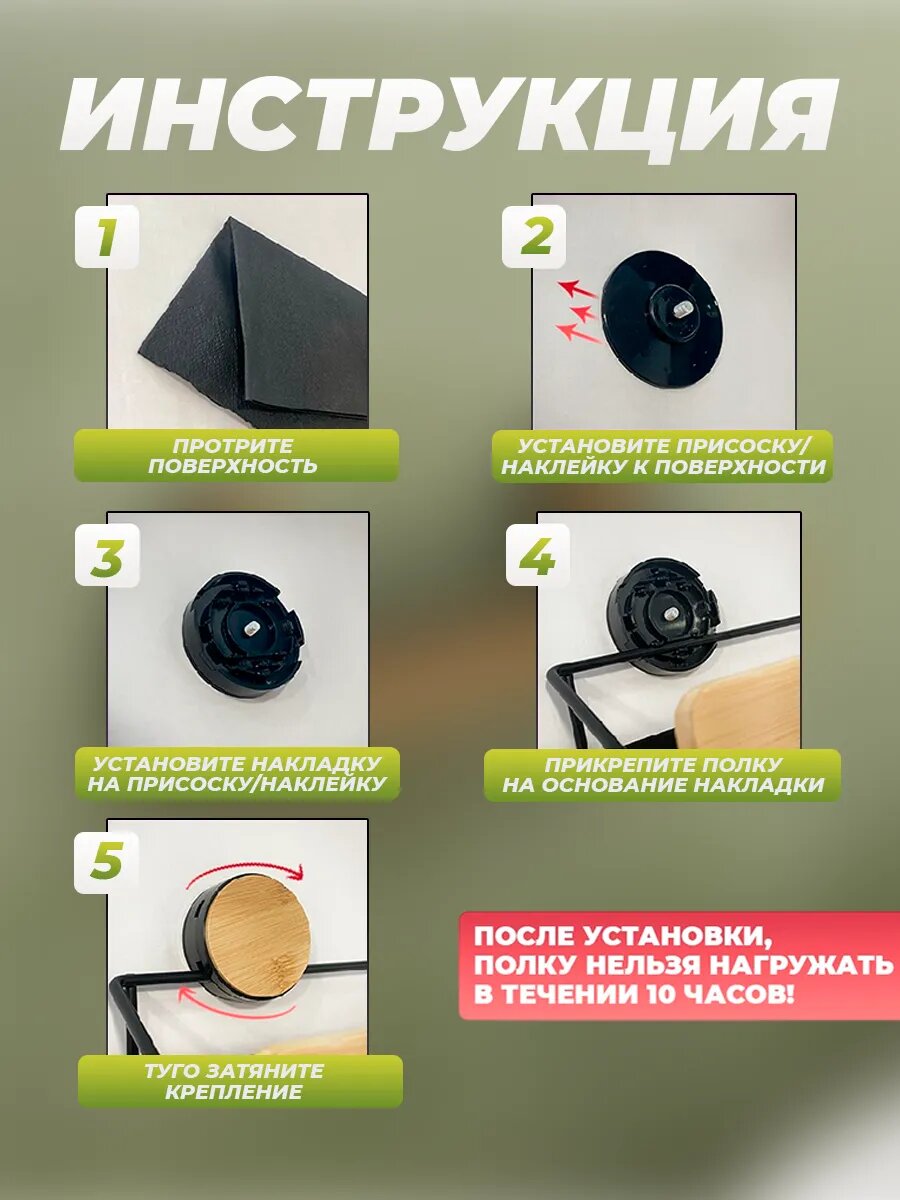 ИНСТРУКЦИЯ

1

ПРОТРИТЕ ПОВЕРХНОСТЬ

2

УСТАНОВИТЕ ПРИСОСКУ/ НАКЛЕЙКУ К ПОВЕРХНОСТИ

3

УСТАНОВИТЕ НАКЛАДКУ НА ПРИСОСКУ/НАКЛЕЙКУ

4

ПРИКРЕПИТЕ ПОЛКУ НА ОСНОВАНИЕ НАКЛАДКИ

5

ТУГО ЗАТЯНИТЕ КРЕПЛЕНИЕ

ПОСЛЕ УСТАНОВКИ, ПОЛКУ НЕЛЬЗЯ НАГРУЖАТЬ В ТЕЧЕНИИ 10 ЧАСОВ!