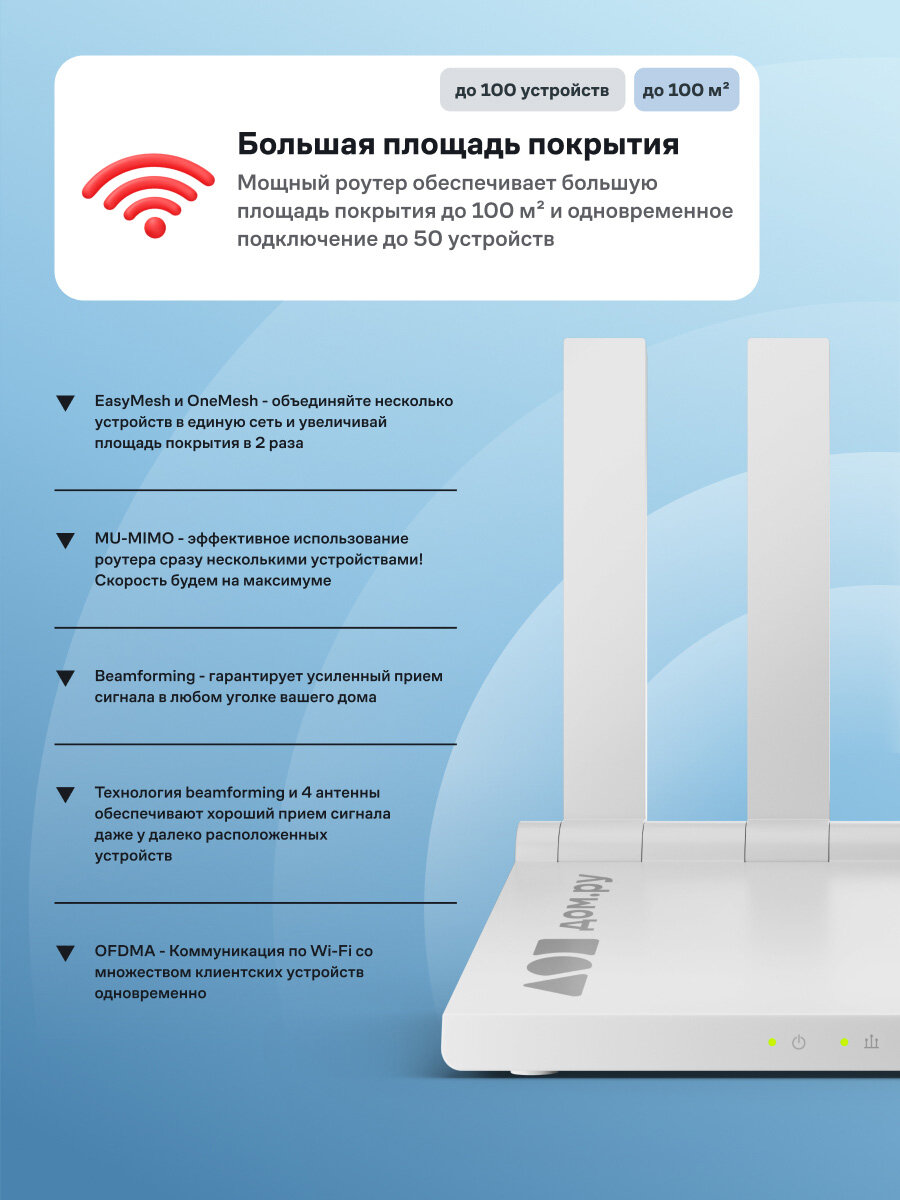 до 100 устройств

до 100 м²

Большая площадь покрытия

Мощный роутер обеспечивает большую площадь покрытия до 100 м² и одновременное подключение до 50 устройств

EasyMesh и OneMesh - объединяйте несколько устройств в единую сеть и увеличивай площадь покрытия в 2 раза

MU-MIMO - эффективное использование роутера сразу несколькими устройствами! Скорость будем на максимуме

Beamforming - гарантирует усиленный прием сигнала в любом уголке вашего дома

Технология beamforming и 4 антенны обеспечивают хороший прием сигнала даже у далеко расположенных устройств

OFDMA - Коммуникация по Wi-Fi со множеством клиентских устройств одновременно

дом.ру