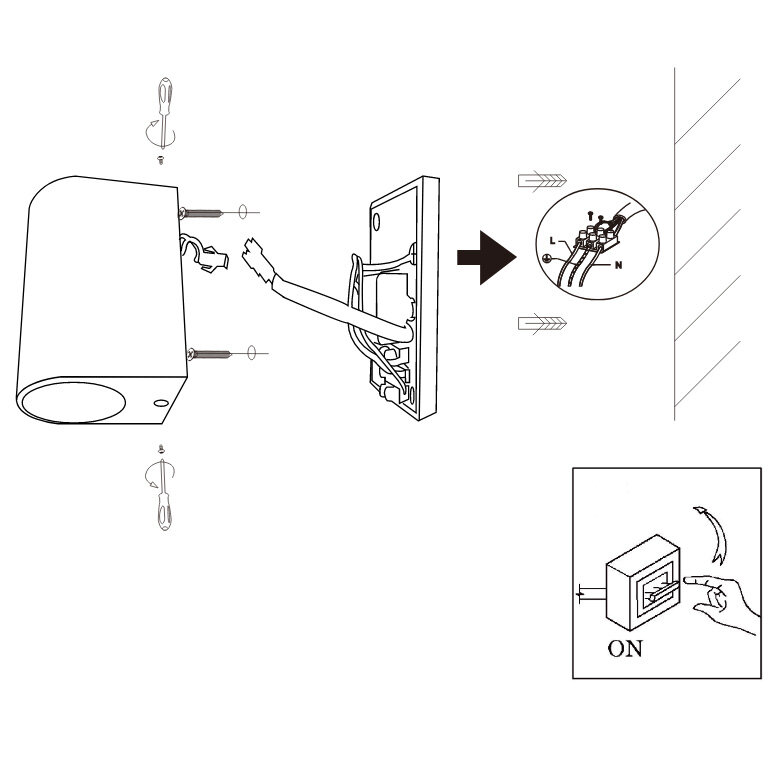 L
N
ON