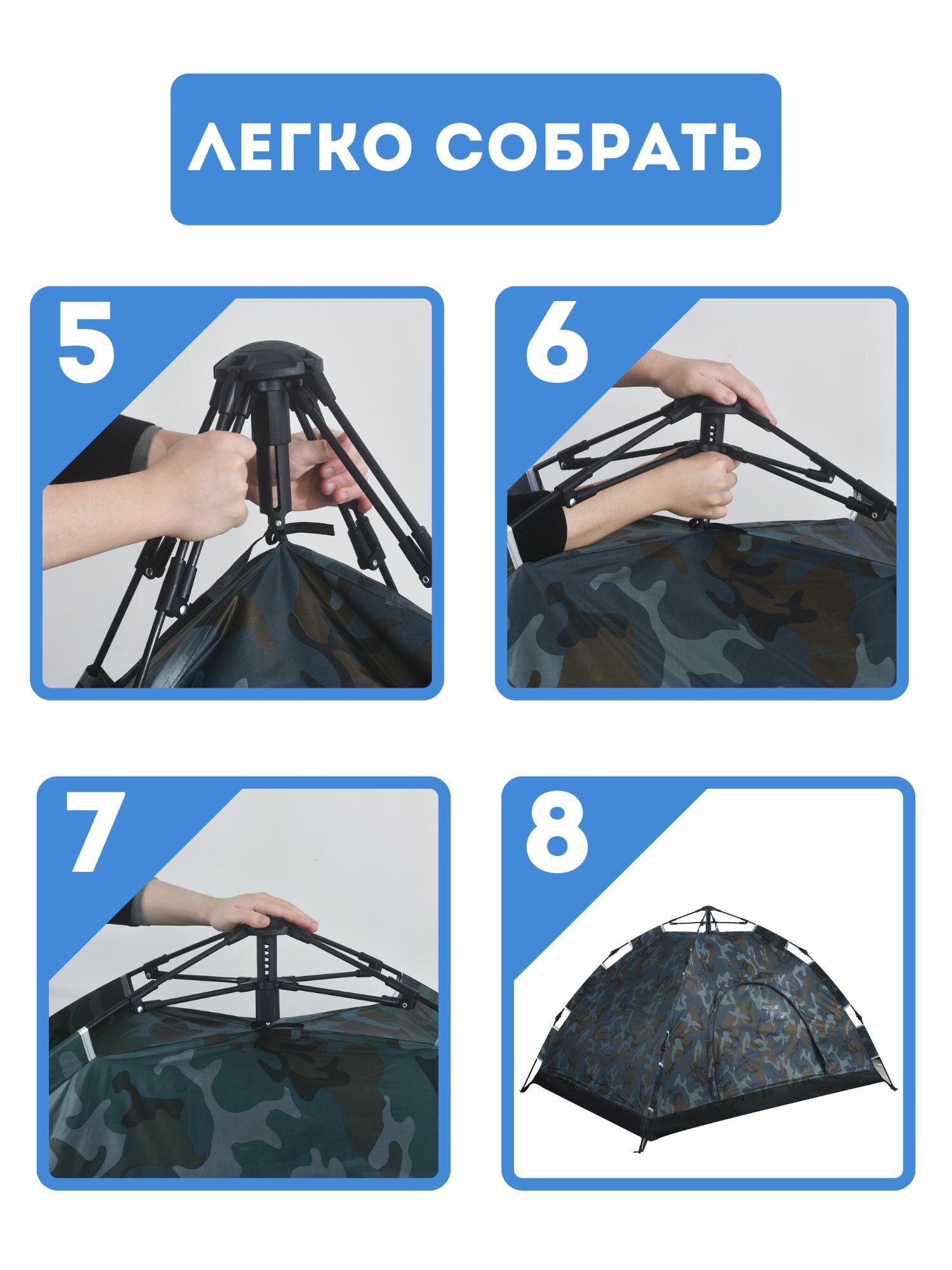 ЛЕГКО СОБРАТЬ

5

6

7

8