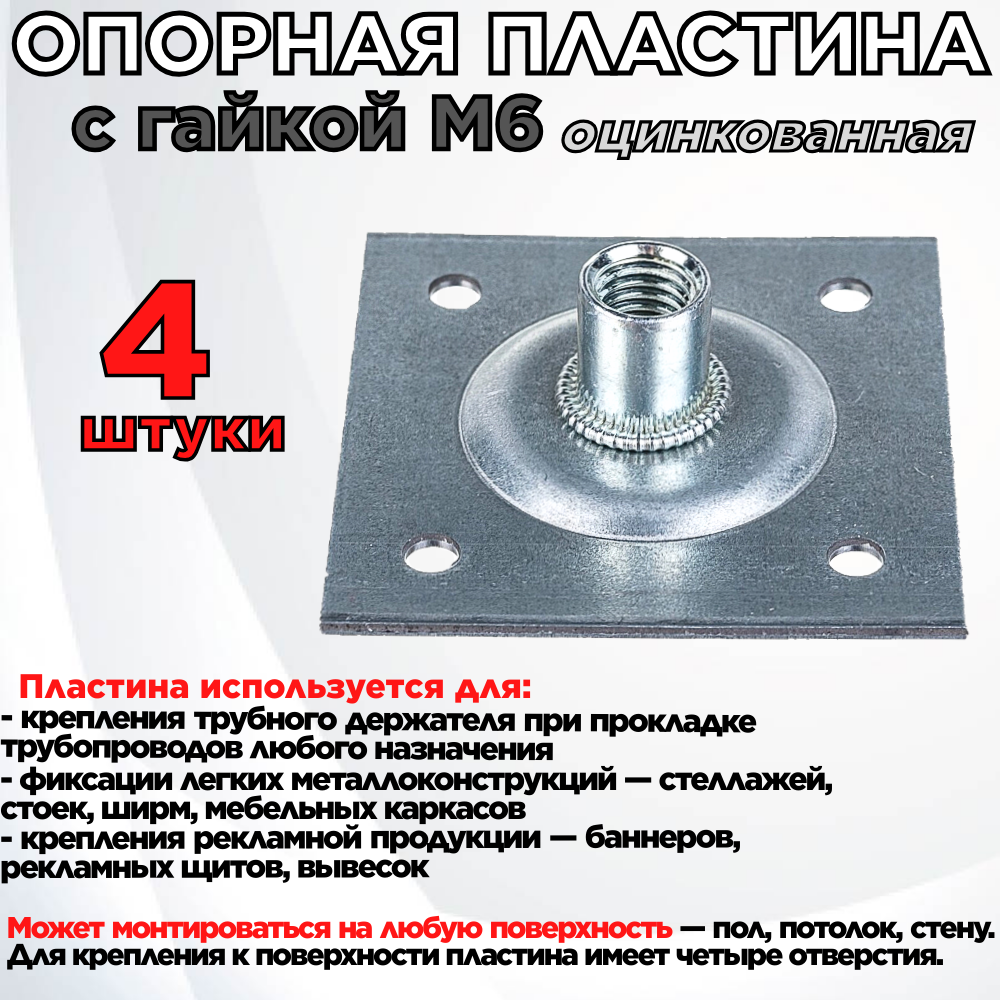 ОПОРНАЯ ПЛАСТИНА
с гайкой М6 оцинкованная

4
штуки

Пластина используется для:
- крепления трубного держателя при прокладке трубопроводов любого назначения
- фиксации легких металлоконструкций — стеллажей, стоек, ширм, мебельных каркасов
- крепления рекламной продукции — баннеров, рекламных щитов, вывесок

Может монтироваться на любую поверхность — пол, потолок, стену. Для крепления к поверхности пластина имеет четыре отверстия.