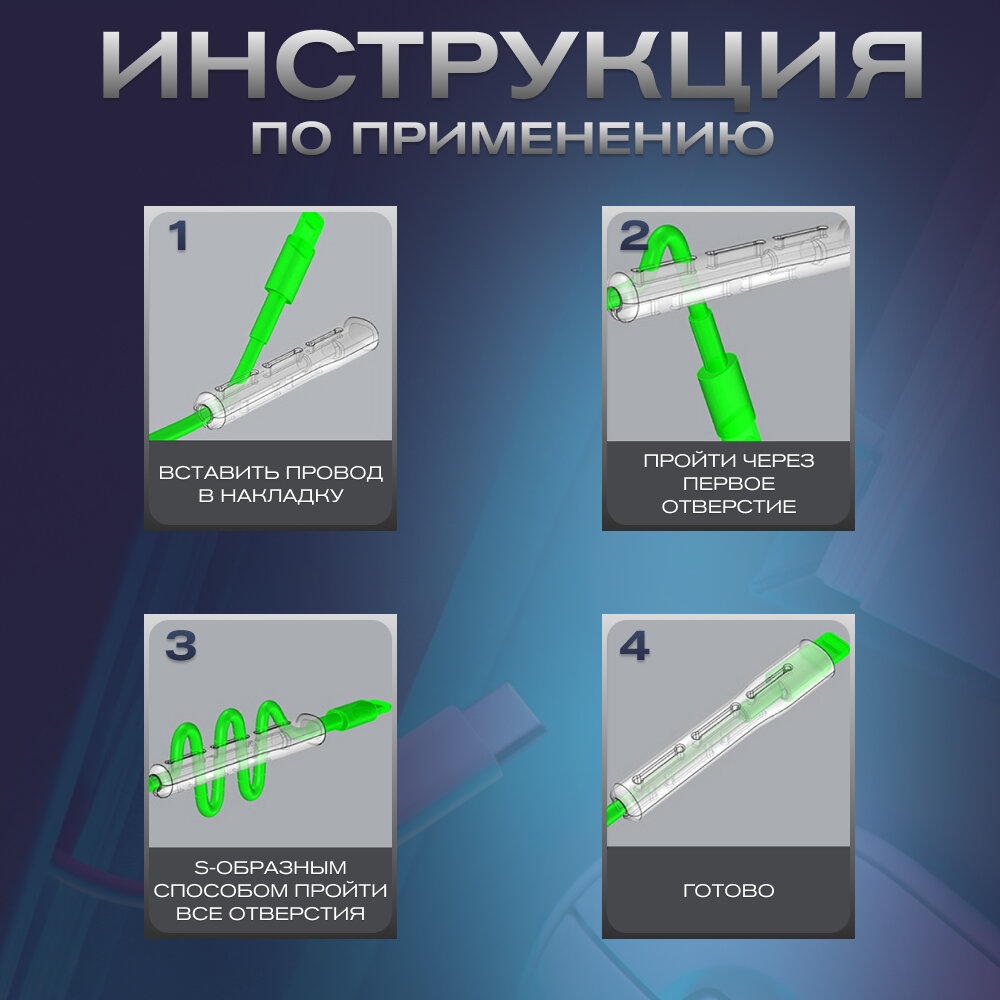 ИНСТРУКЦИЯ
ПО ПРИМЕНЕНИЮ

1
ВСТАВИТЬ ПРОВОД В НАКЛАДКУ

2
ПРОЙТИ ЧЕРЕЗ ПЕРВОЕ ОТВЕРСТИЕ

3
S-ОБРАЗНЫМ СПОСОБОМ ПРОЙТИ ВСЕ ОТВЕРСТИЯ

4
ГОТОВО