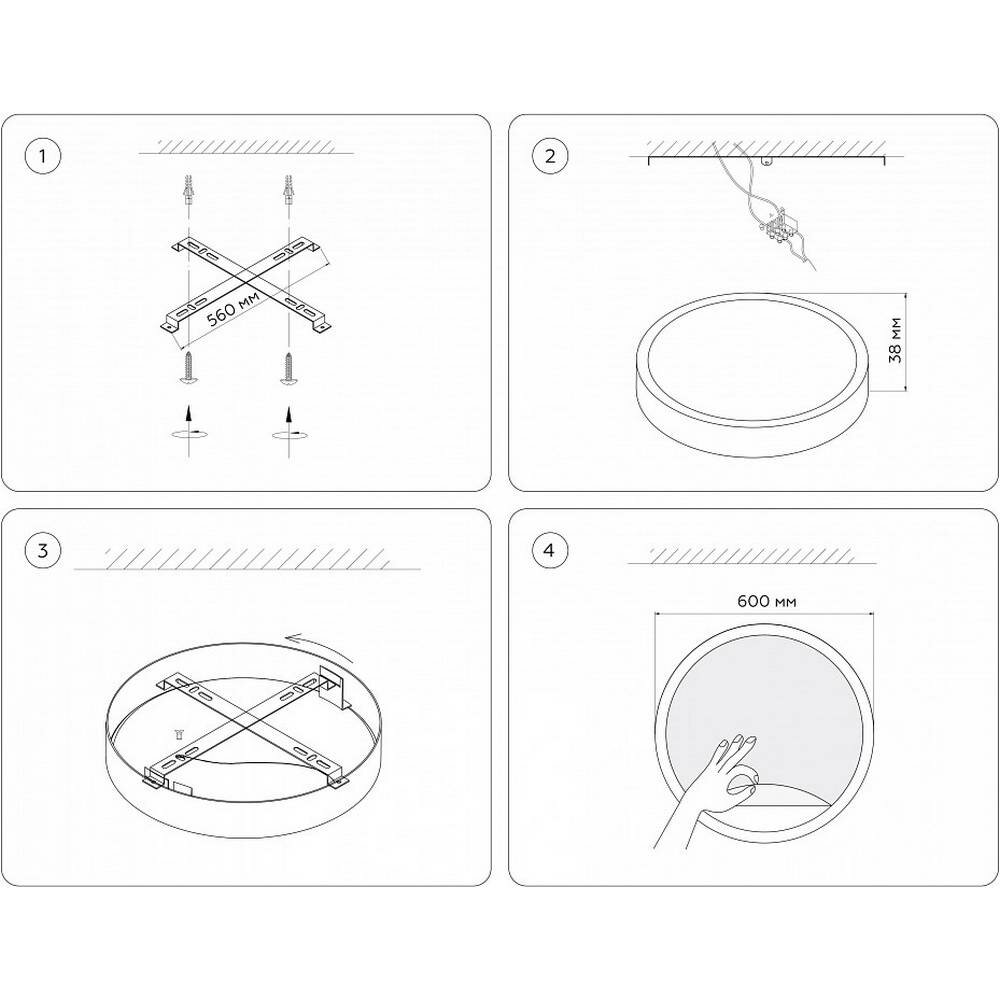 1

560 мм

2

38 мм

3

4

600 мм