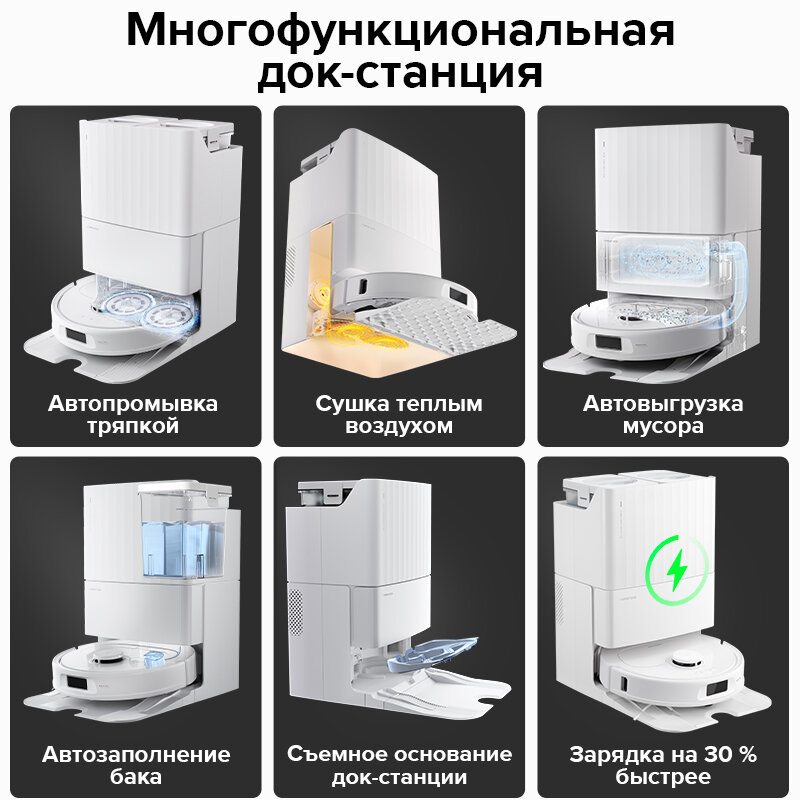 Многофункциональная док-станция

Автопромывка тряпкой

Сушка теплым воздухом

Автовыгрузка мусора

Автозаполнение бака

Съемное основание док-станции

Зарядка на 30 % быстрее