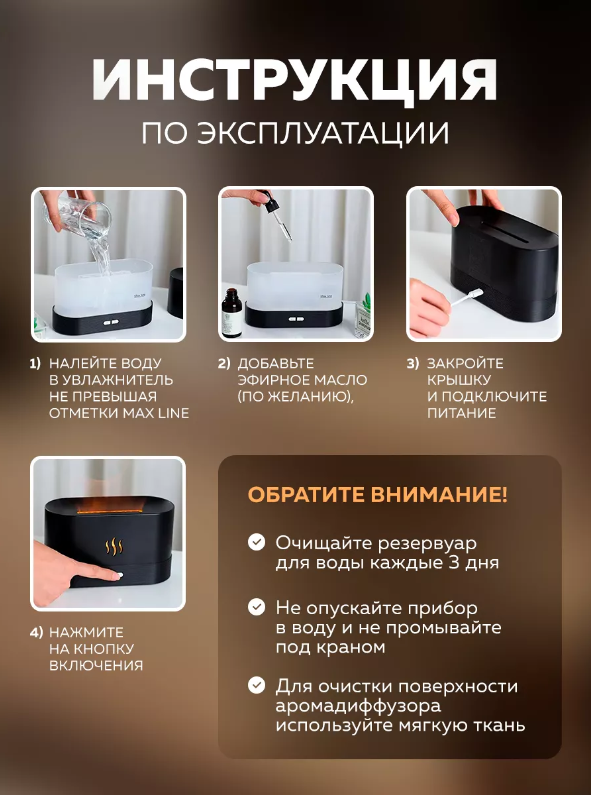 ИНСТРУКЦИЯ
ПО ЭКСПЛУАТАЦИИ

1) НАЛЕЙТЕ ВОДУ В УВЛАЖНИТЕЛЬ НЕ ПРЕВЫШАЯ ОТМЕТКИ MAX LINE

2) ДОБАВЬТЕ ЭФИРНОЕ МАСЛО (ПО ЖЕЛАНИЮ),

3) ЗАКРОЙТЕ КРЫШКУ И ПОДКЛЮЧИТЕ ПИТАНИЕ

4) НАЖМИТЕ НА КНОПКУ ВКЛЮЧЕНИЯ

ОБРАТИТЕ ВНИМАНИЕ!

Очищайте резервуар для воды каждые 3 дня

Не опускайте прибор в воду и не промывайте под краном

Для очистки поверхности аромадиффузора используйте мягкую ткань