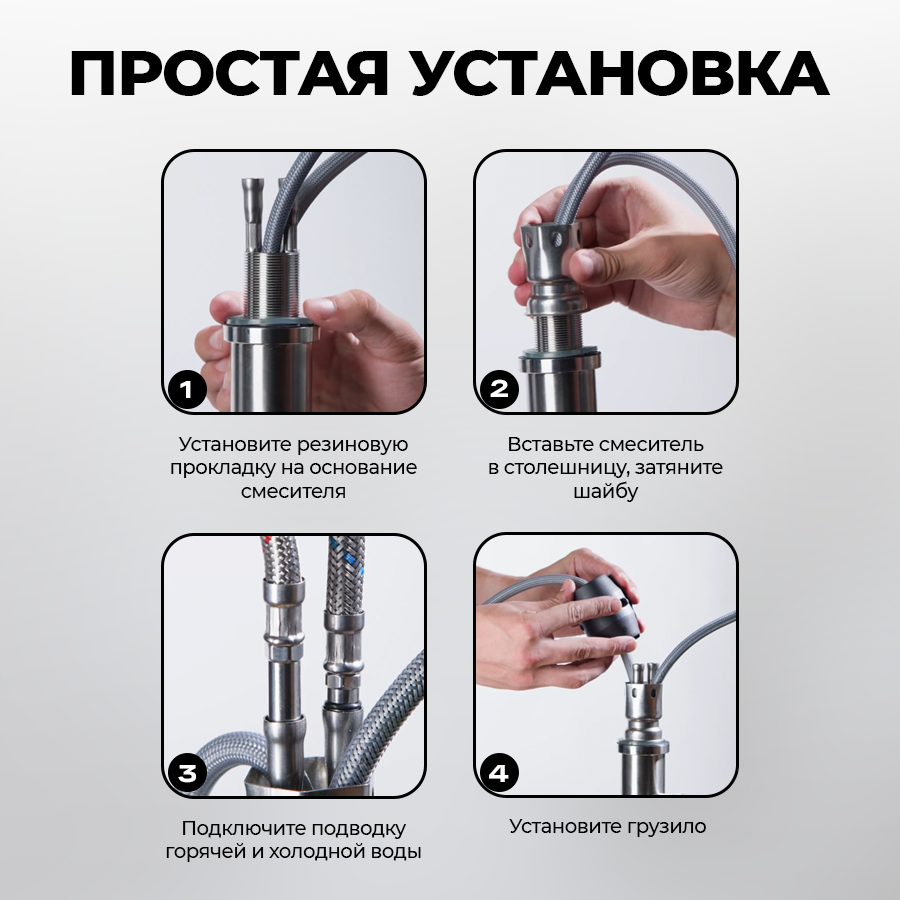 ПРОСТАЯ УСТАНОВКА

1

Установите резиновую прокладку на основание смесителя

2

Вставьте смеситель в столешницу, затяните шайбу

3

Подключите подводку горячей и холодной воды

4

Установите грузило