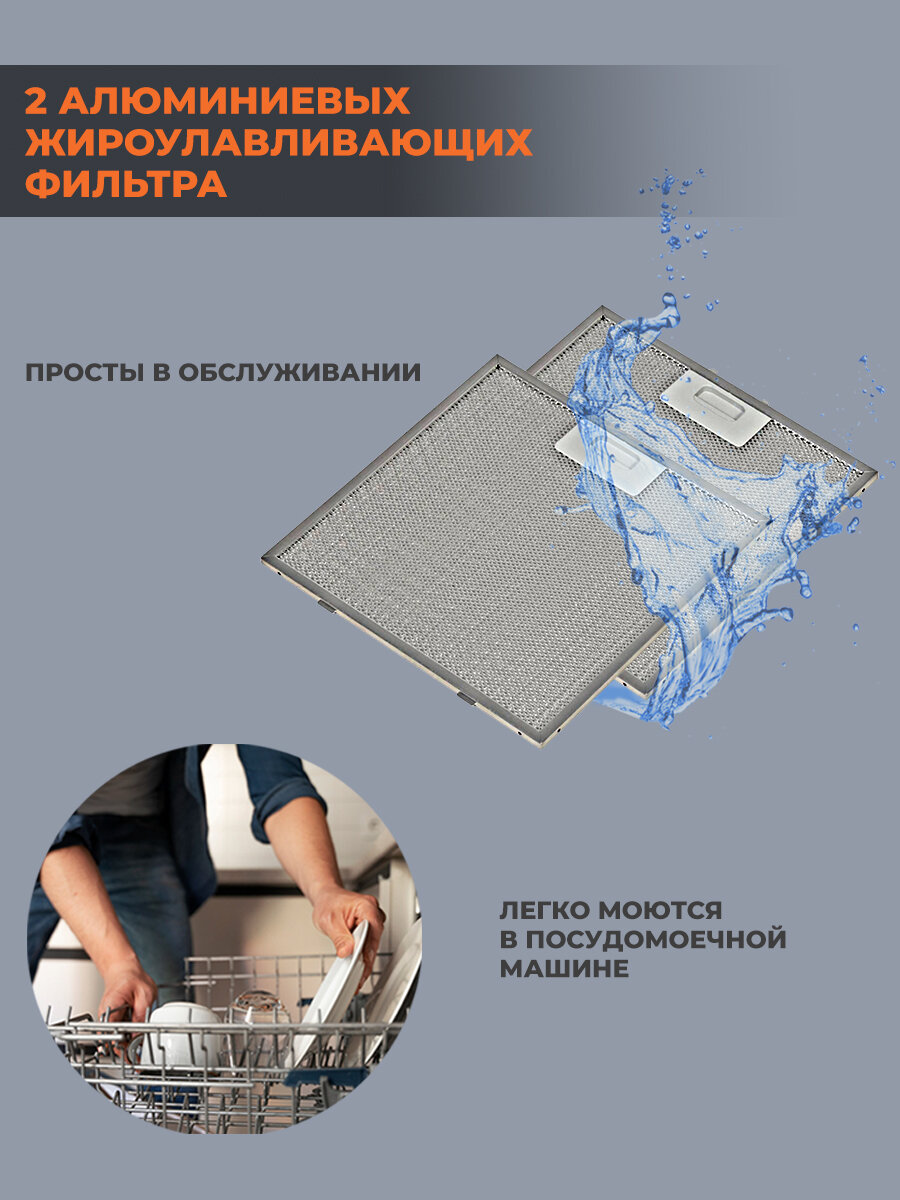 2 АЛЮМИНИЕВЫХ ЖИРОУЛАВЛИВАЮЩИХ ФИЛЬТРА

ПРОСТЫ В ОБСЛУЖИВАНИИ

ЛЕГКО МОЮТСЯ В ПОСУДОМОЕЧНОЙ МАШИНЕ