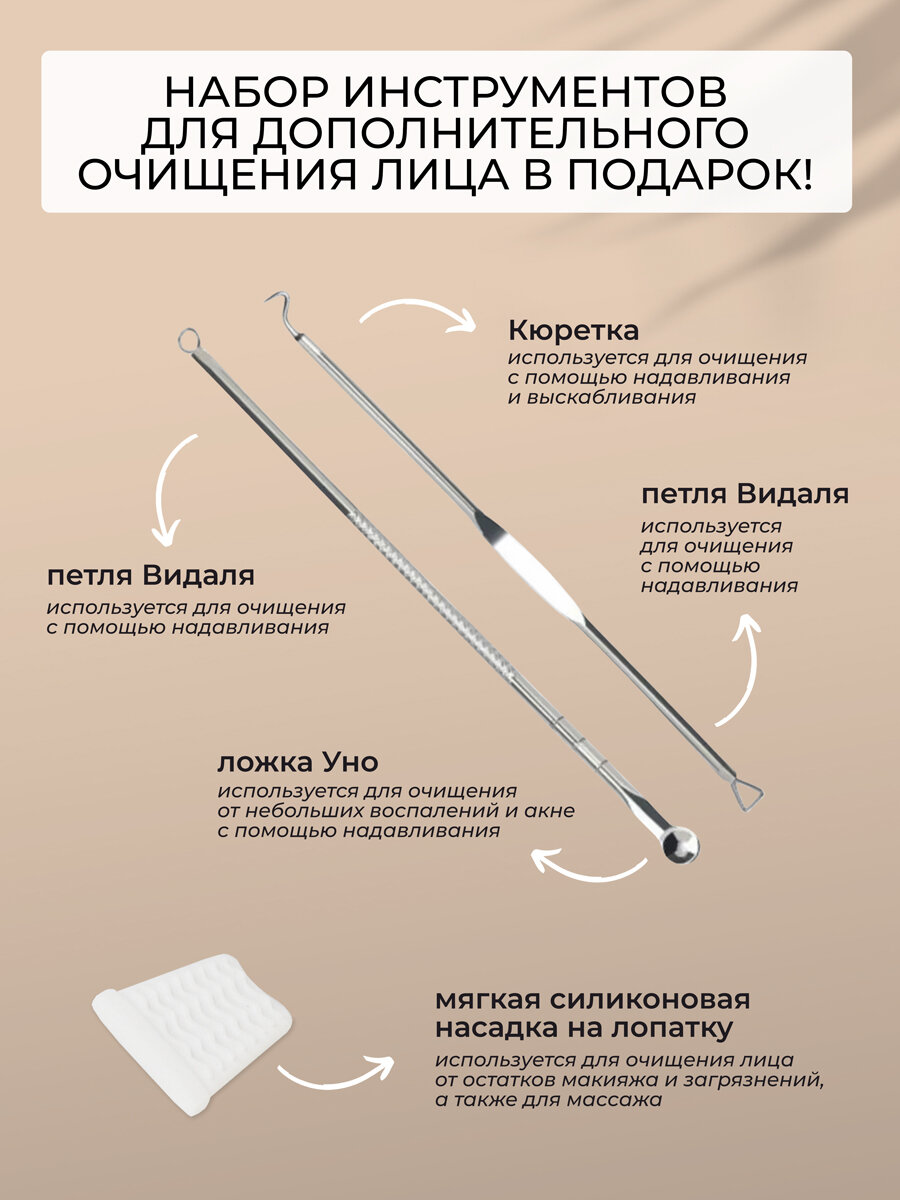 НАБОР ИНСТРУМЕНТОВ ДЛЯ ДОПОЛНИТЕЛЬНОГО ОЧИЩЕНИЯ ЛИЦА В ПОДАРОК!

Кюретка
используется для очищения с помощью надавливания и выскабливания

петля Видаля
используется для очищения с помощью надавливания

петля Видаля
используется для очищения с помощью надавливания

ложка Уно
используется для очищения от небольших воспалений и акне с помощью надавливания

мягкая силиконовая насадка на лопатку
используется для очищения лица от остатков макияжа и загрязнений, а также для массажа