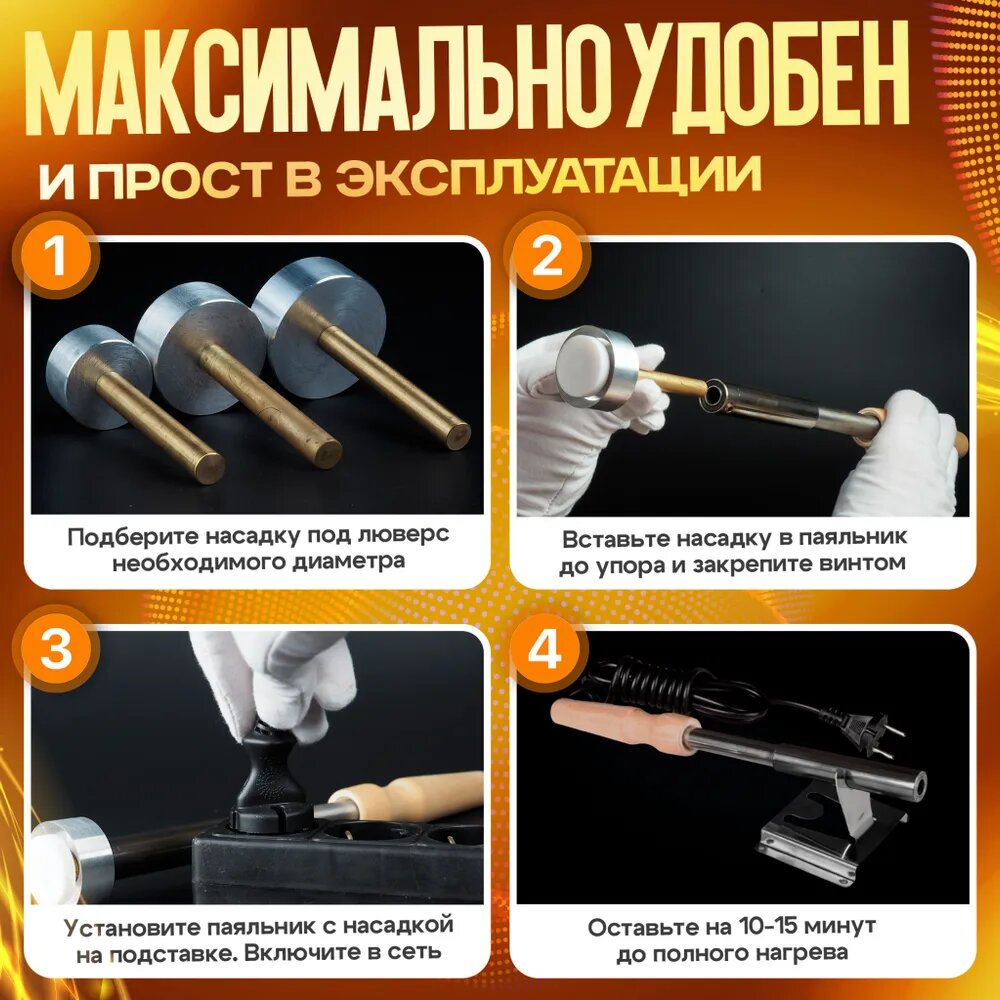 МАКСИМАЛЬНО УДОБЕН
И ПРОСТ В ЭКСПЛУАТАЦИИ

1
Подберите насадку под люверс необходимого диаметра

2
Вставьте насадку в паяльник до упора и закрепите винтом

3
Установите паяльник с насадкой на подставке. Включите в сеть

4
Оставьте на 10-15 минут до полного нагрева