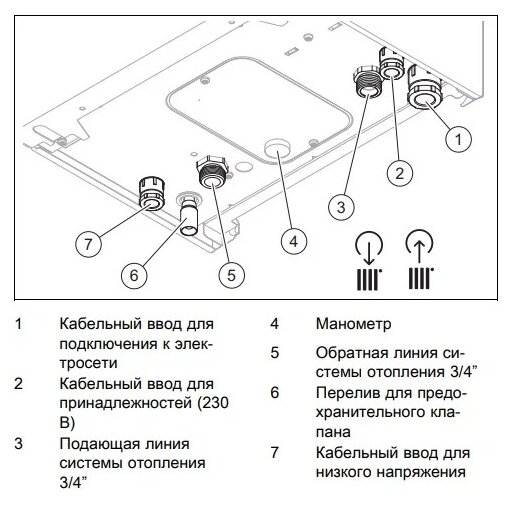 1
2
3
4
5
6
7

1 Кабельный ввод для подключения к электросети

2 Кабельный ввод для принадлежностей (230 В)

3 Подающая линия системы отопления 3/4”

4 Манометр

5 Обратная линия системы отопления 3/4”

6 Перелив для предохранительного клапана

7 Кабельный ввод для низкого напряжения