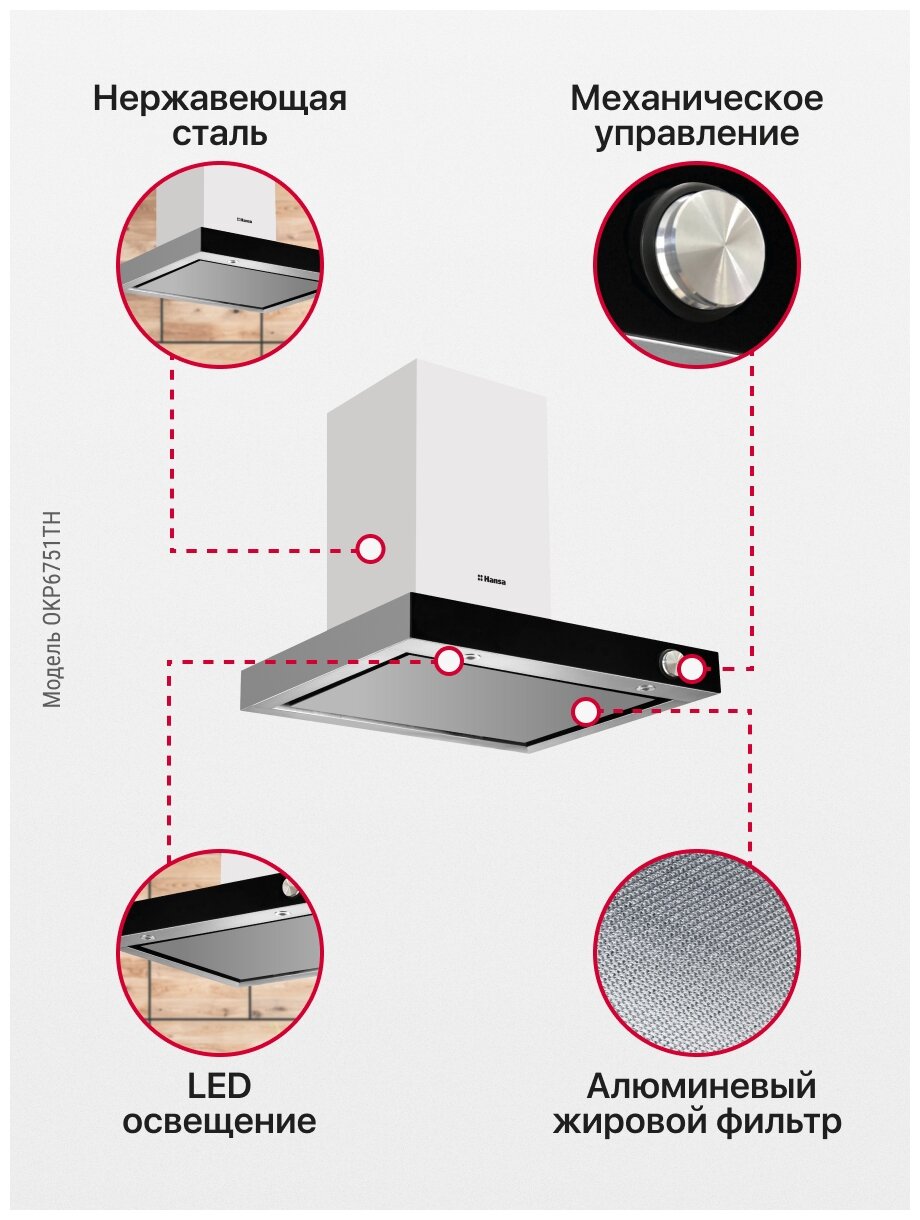 Нержавеющая сталь

Механическое управление

Hansa

Модель OKP6751TH

Hansa

LED освещение

Алюминевый жировой фильтр