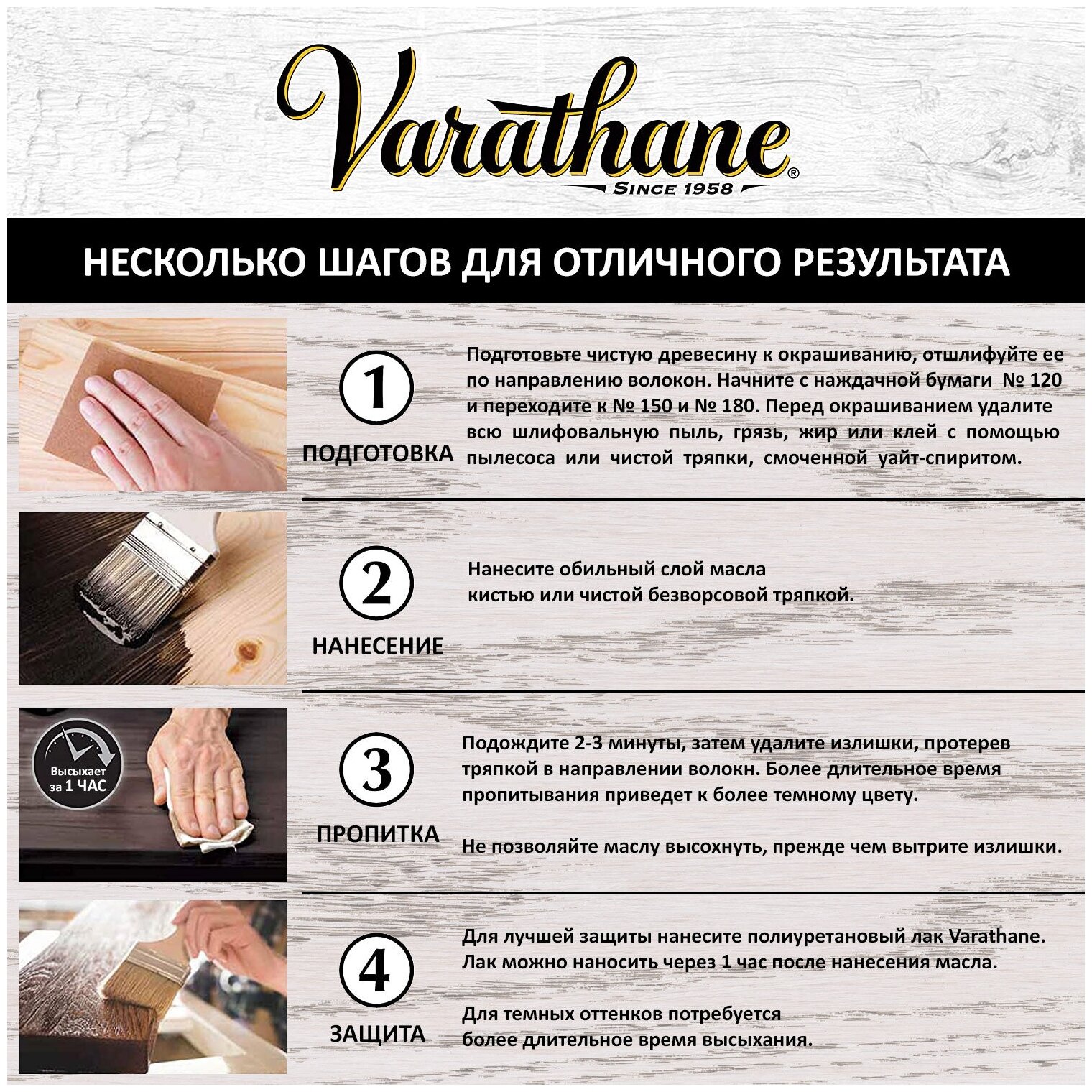 Varathane®
SINCE 1958

НЕСКОЛЬКО ШАГОВ ДЛЯ ОТЛИЧНОГО РЕЗУЛЬТАТА

1
ПОДГОТОВКА

Подготовьте чистую древесину к окрашиванию, отшлифуйте ее по направлению волокон. Начните с наждачной бумаги № 120 и переходите к № 150 и № 180. Перед окрашиванием удалите всю шлифовальную пыль, грязь, жир или клей с помощью пылесоса или чистой тряпки, смоченной уайт-спиритом.

2
НАНЕСЕНИЕ

Нанесите обильный слой масла кистью или чистой безворсовой тряпкой.

Высыхает за 1 ЧАС

3
ПРОПИТКА

Подождите 2-3 минуты, затем удалите излишки, протерев тряпкой в направлении волокн. Более длительное время пропитывания приведет к более темному цвету.

Не позволяйте маслу высохнуть, прежде чем вытрите излишки.

4
ЗАЩИТА

Для лучшей защиты нанесите полиуретановый лак Varathane. Лак можно наносить через 1 час после нанесения масла.

Для темных оттенков потребуется более длительное время высыхания.