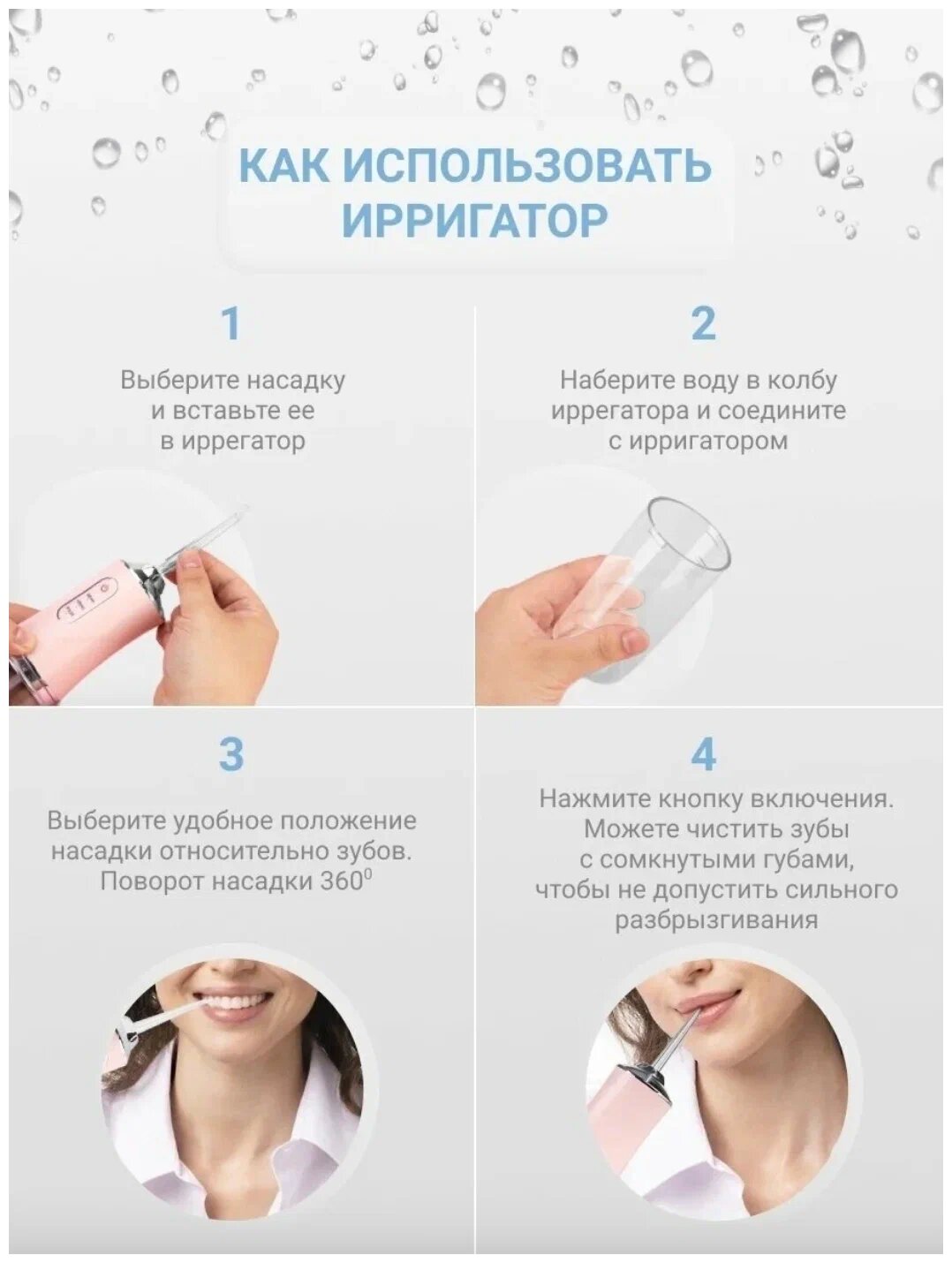 КАК ИСПОЛЬЗОВАТЬ ИРРИГАТОР

1

Выберите насадку и вставьте ее в иррегатор

2

Наберите воду в колбу иррегатора и соедините с ирригатором

3

Выберите удобное положение насадки относительно зубов. Поворот насадки $360^0$

4

Нажмите кнопку включения. Можете чистить зубы с сомкнутыми губами, чтобы не допустить сильного разбрызгивания