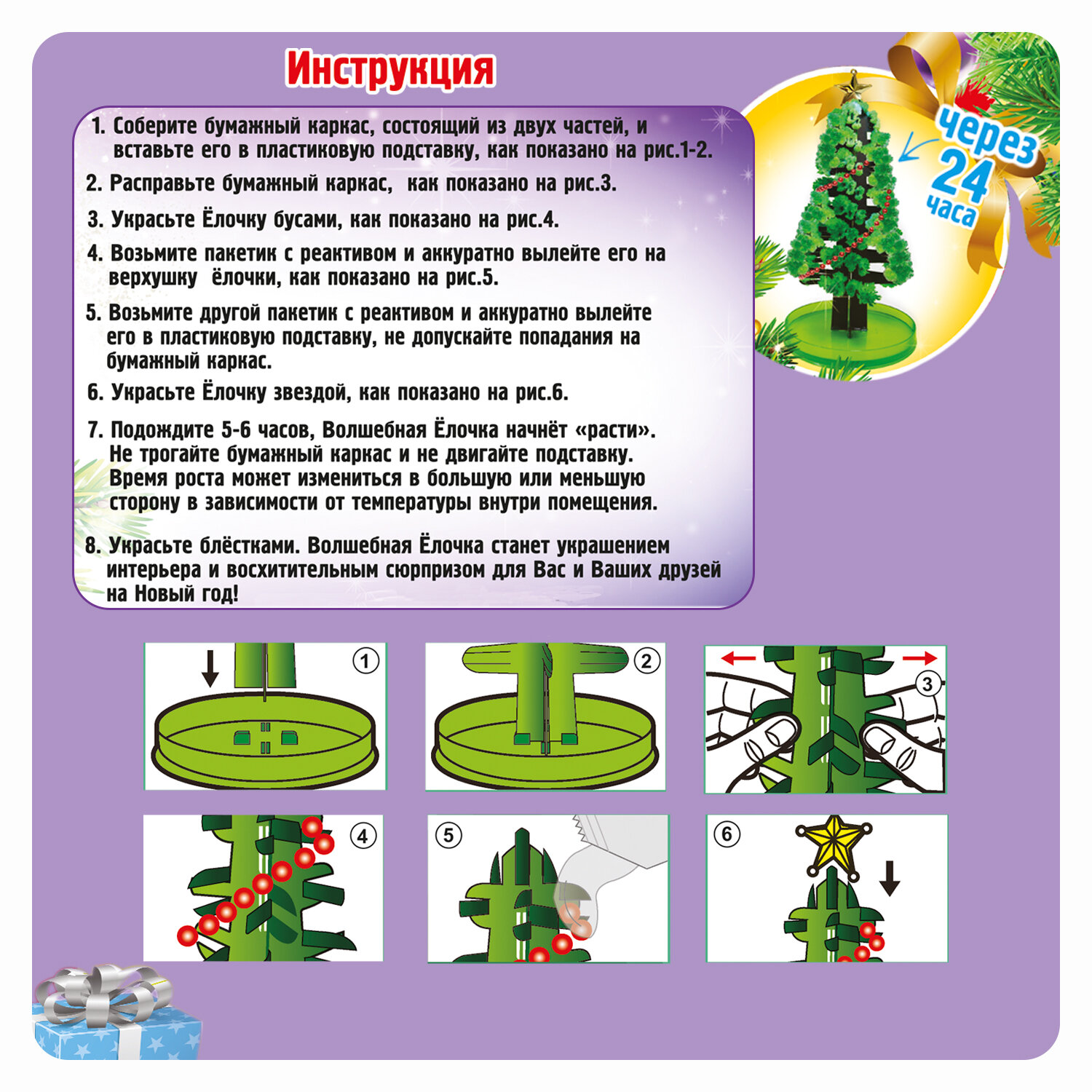 Инструкция

1. Соберите бумажный каркас, состоящий из двух частей, и вставьте его в пластиковую подставку, как показано на рис.1-2.

2. Расправьте бумажный каркас, как показано на рис.3.

3. Украсьте Ёлочку бусами, как показано на рис.4.

4. Возьмите пакетик с реактивом и аккуратно вылейте его на верхушку ёлочки, как показано на рис.5.

5. Возьмите другой пакетик с реактивом и аккуратно вылейте его в пластиковую подставку, не допускайте попадания на бумажный каркас.

6. Украсьте Ёлочку звездой, как показано на рис.6.

7. Подождите 5-6 часов, Волшебная Ёлочка начнёт «расти». Не трогайте бумажный каркас и не двигайте подставку. Время роста может измениться в большую или меньшую сторону в зависимости от температуры внутри помещения.

8. Украсьте блёстками. Волшебная Ёлочка станет украшением интерьера и восхитительным сюрпризом для Вас и Ваших друзей на Новый год!

через 24 часа

1

2

3

4

5

6