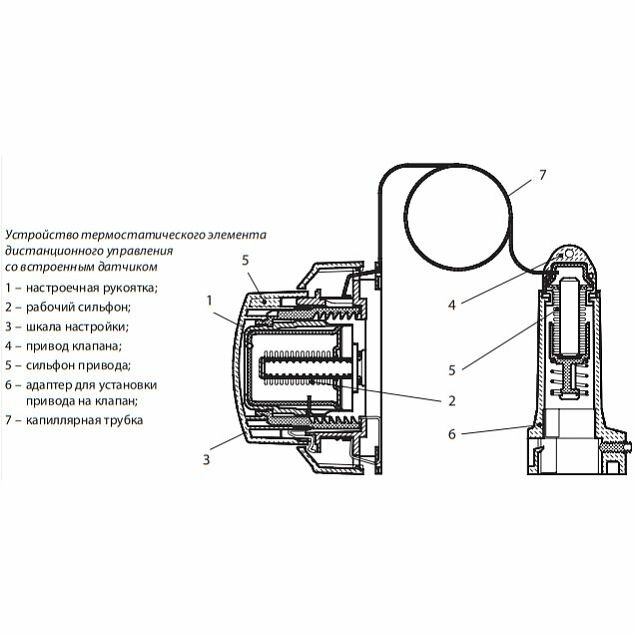 Устройство термостатического элемента дистанционного управления со встроенным датчиком

1 – настроечная рукоятка;
2 – рабочий сильфон;
3 – шкала настройки;
4 – привод клапана;
5 – сильфон привода;
6 – адаптер для установки привода на клапан;
7 – капиллярная трубка

5
1
3
2
7
4
5
6