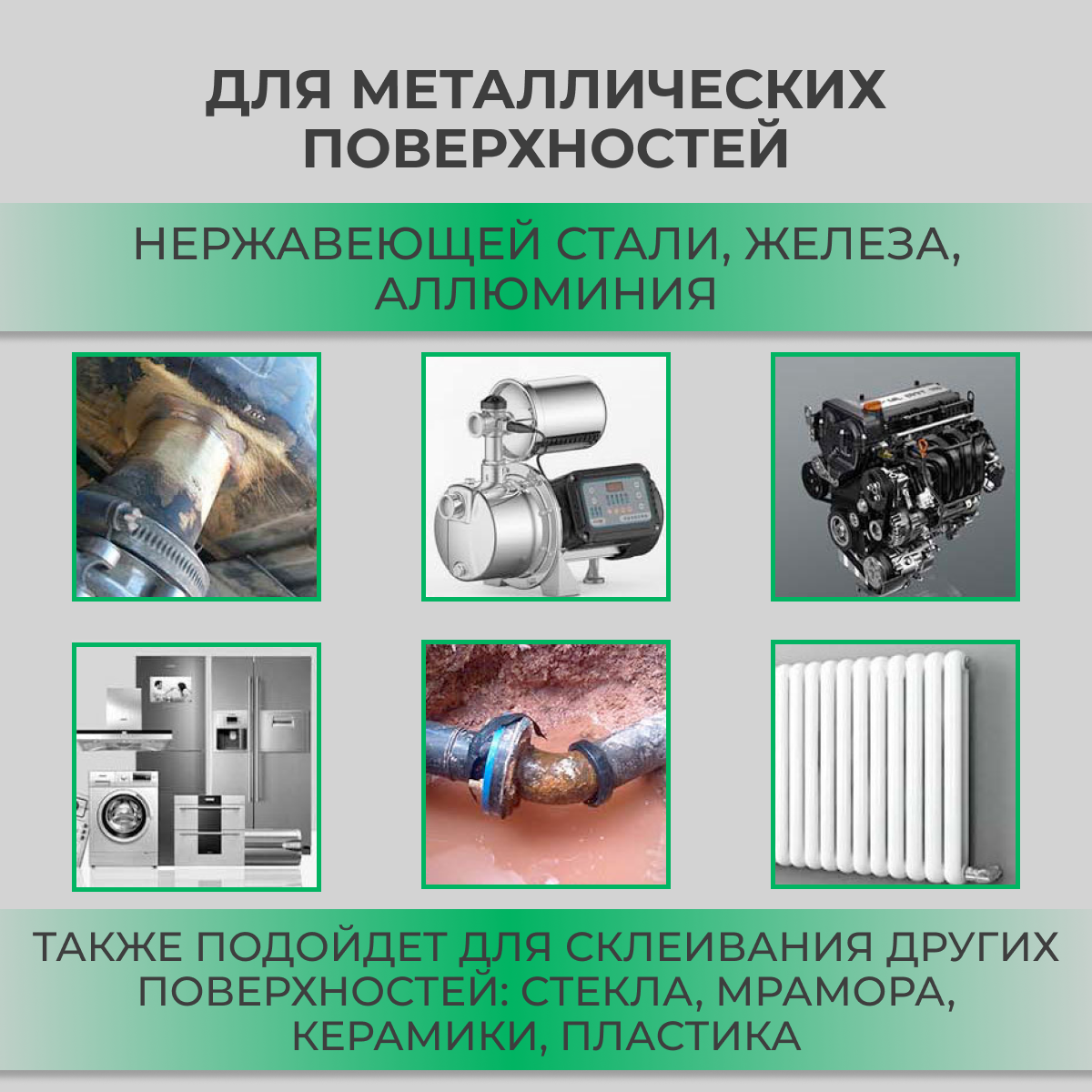 ДЛЯ МЕТАЛЛИЧЕСКИХ ПОВЕРХНОСТЕЙ

НЕРЖАВЕЮЩЕЙ СТАЛИ, ЖЕЛЕЗА, АЛЛЮМИНИЯ

ТАКЖЕ ПОДОЙДЕТ ДЛЯ СКЛЕИВАНИЯ ДРУГИХ ПОВЕРХНОСТЕЙ: СТЕКЛА, МРАМОРА, КЕРАМИКИ, ПЛАСТИКА