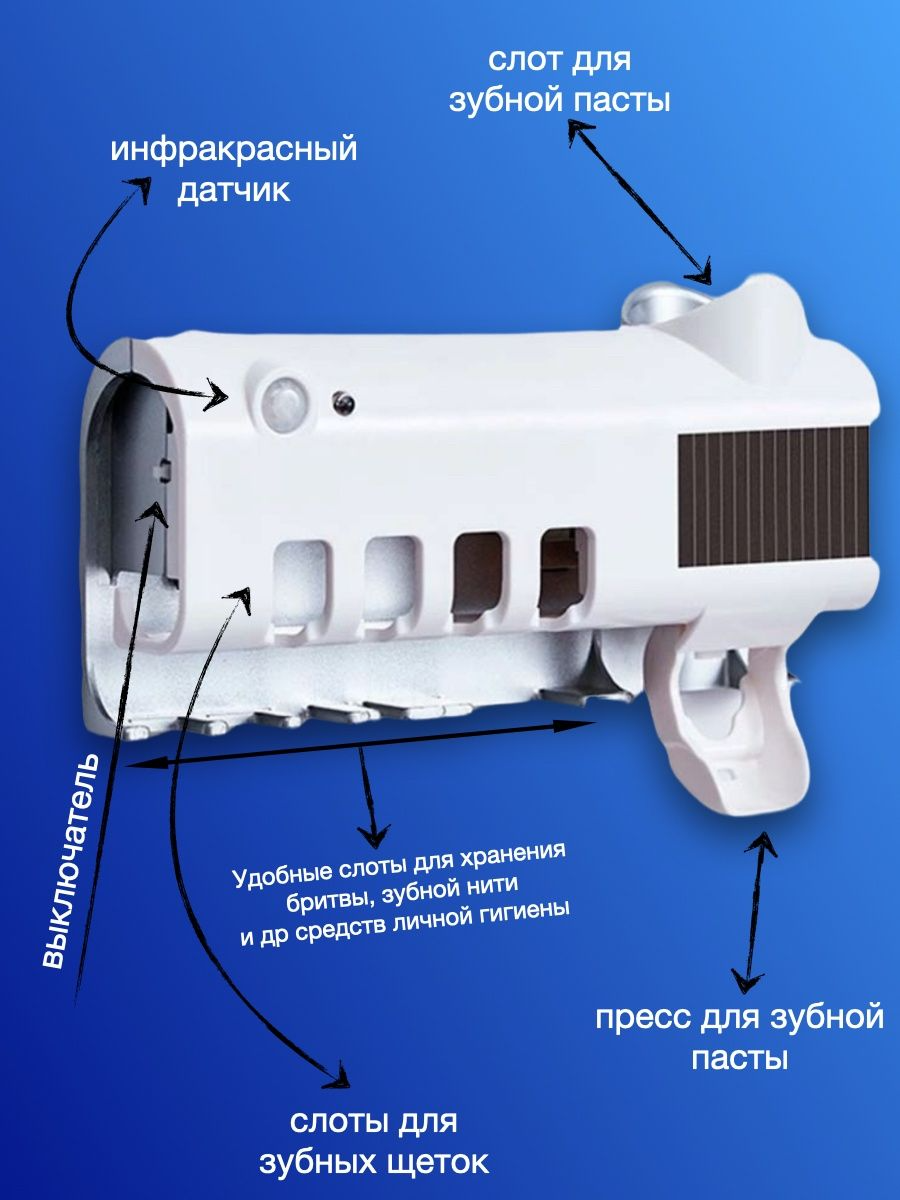 слот для зубной пасты

инфракрасный датчик

выключатель

Удобные слоты для хранения бритвы, зубной нити и др средств личной гигиены

пресс для зубной пасты

слоты для зубных щеток