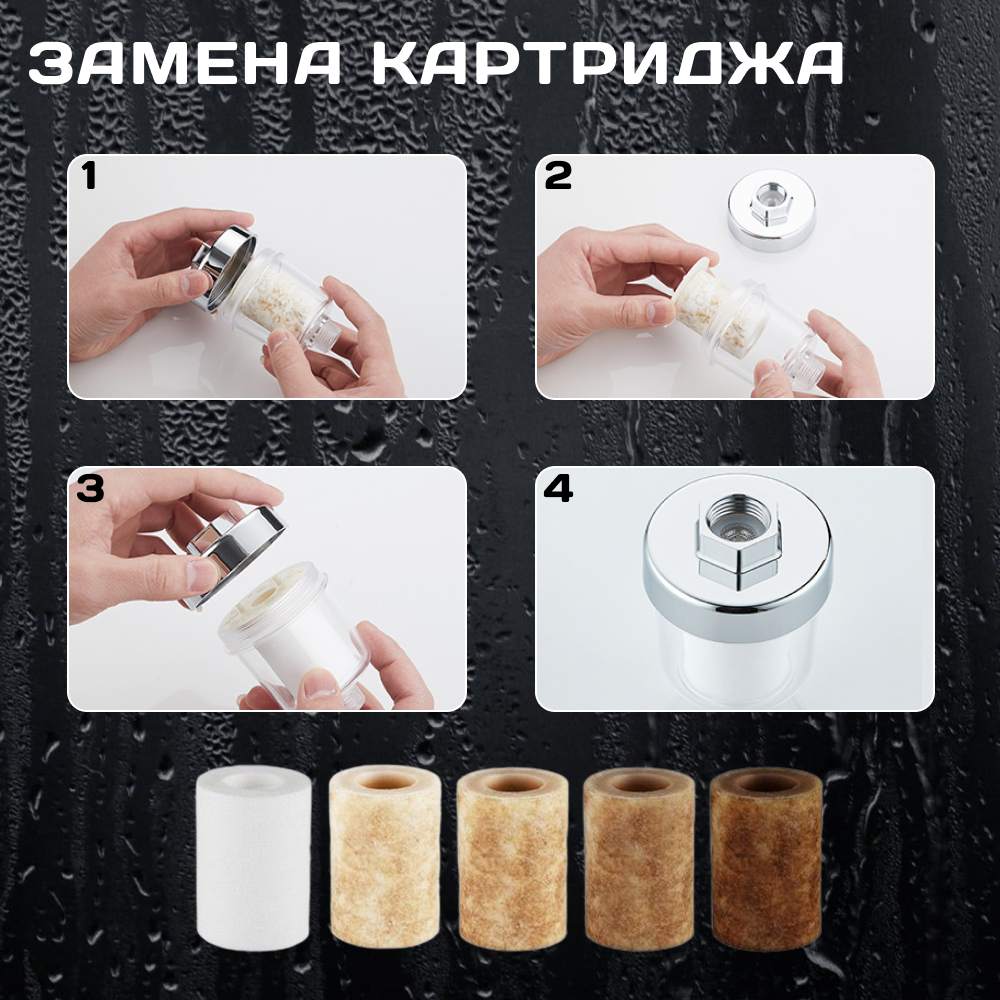 ЗАМЕНА КАРТРИДЖА

1

2

3

4