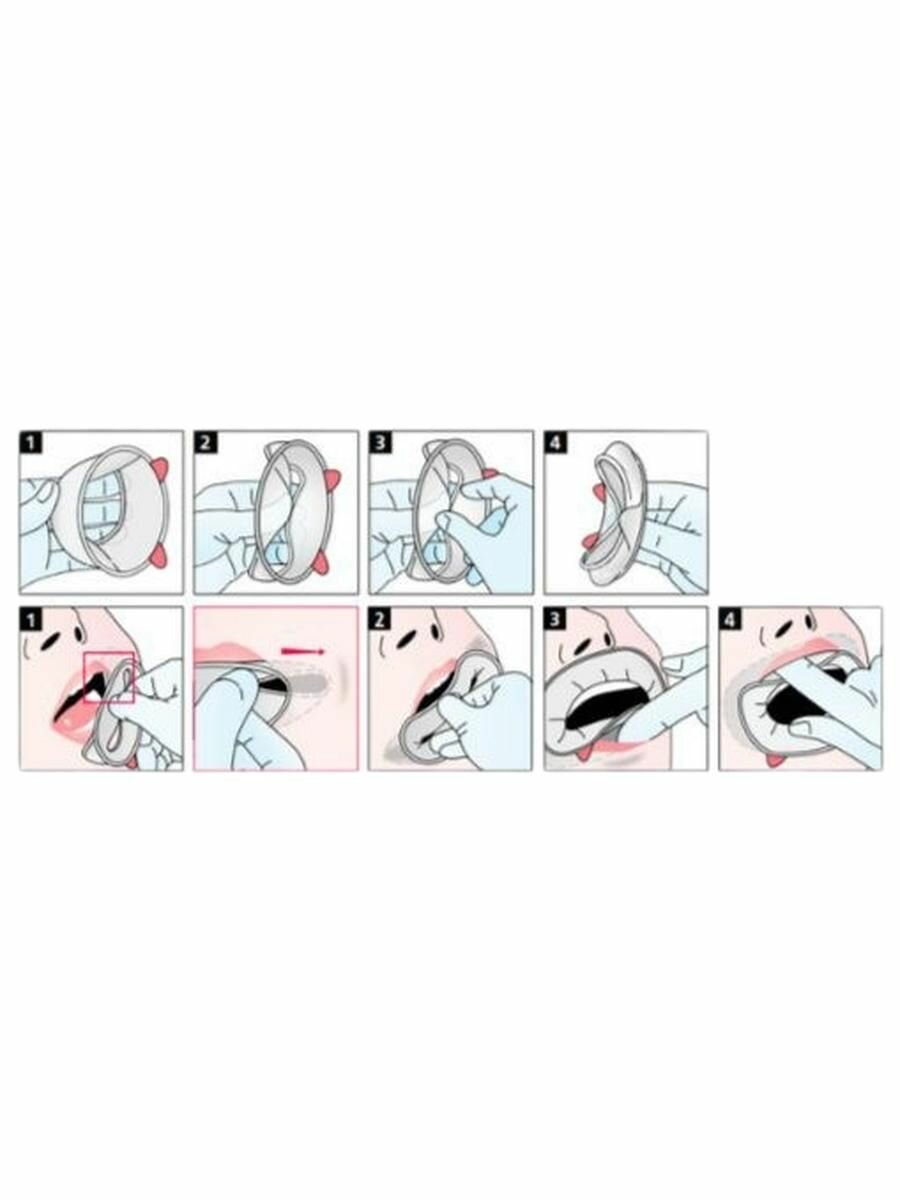 1 2 3 4
1 2 3 4