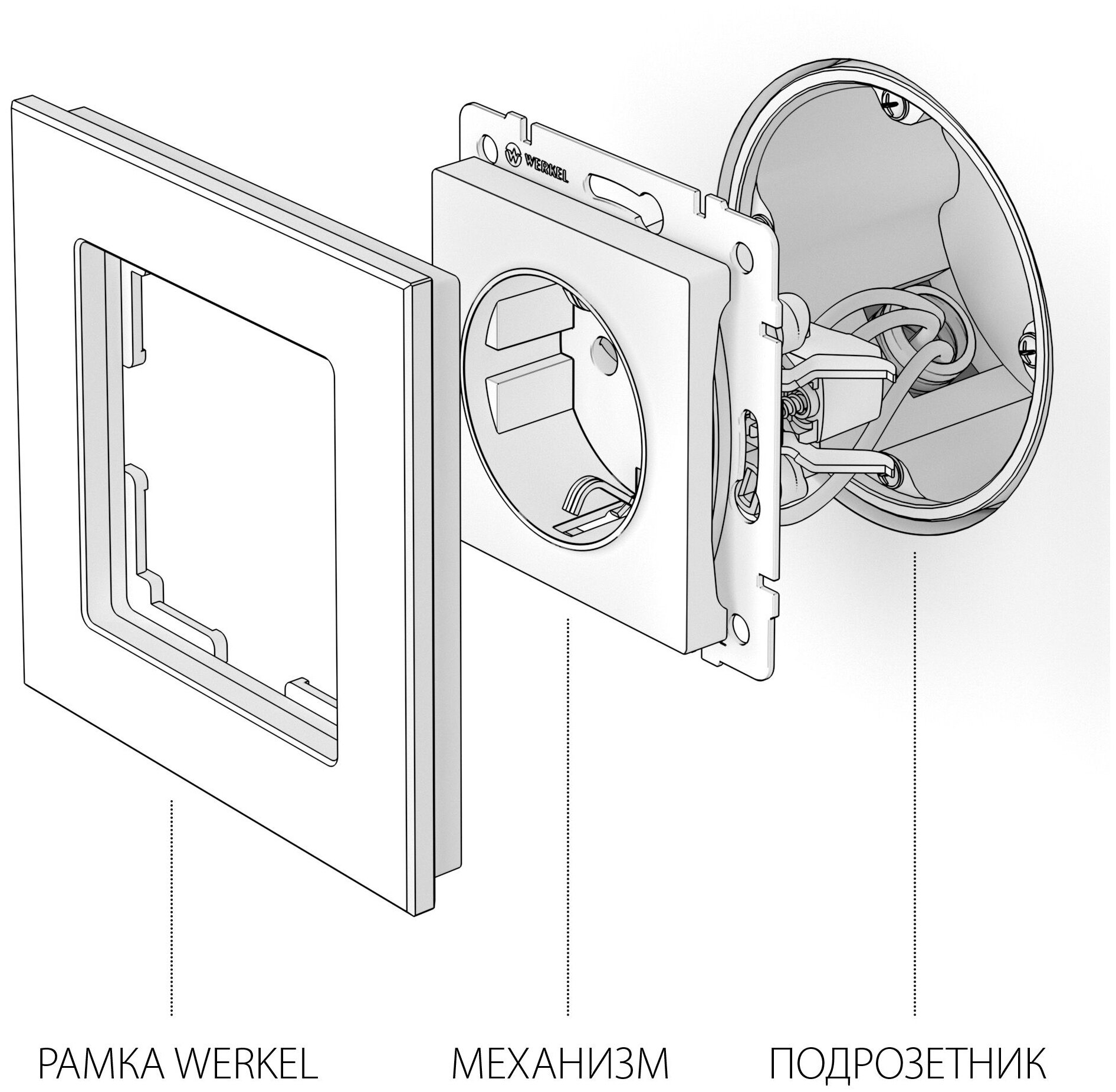 WERKEL

РАМКА WERKEL

МЕХАНИЗМ

ПОДРОЗЕТНИК