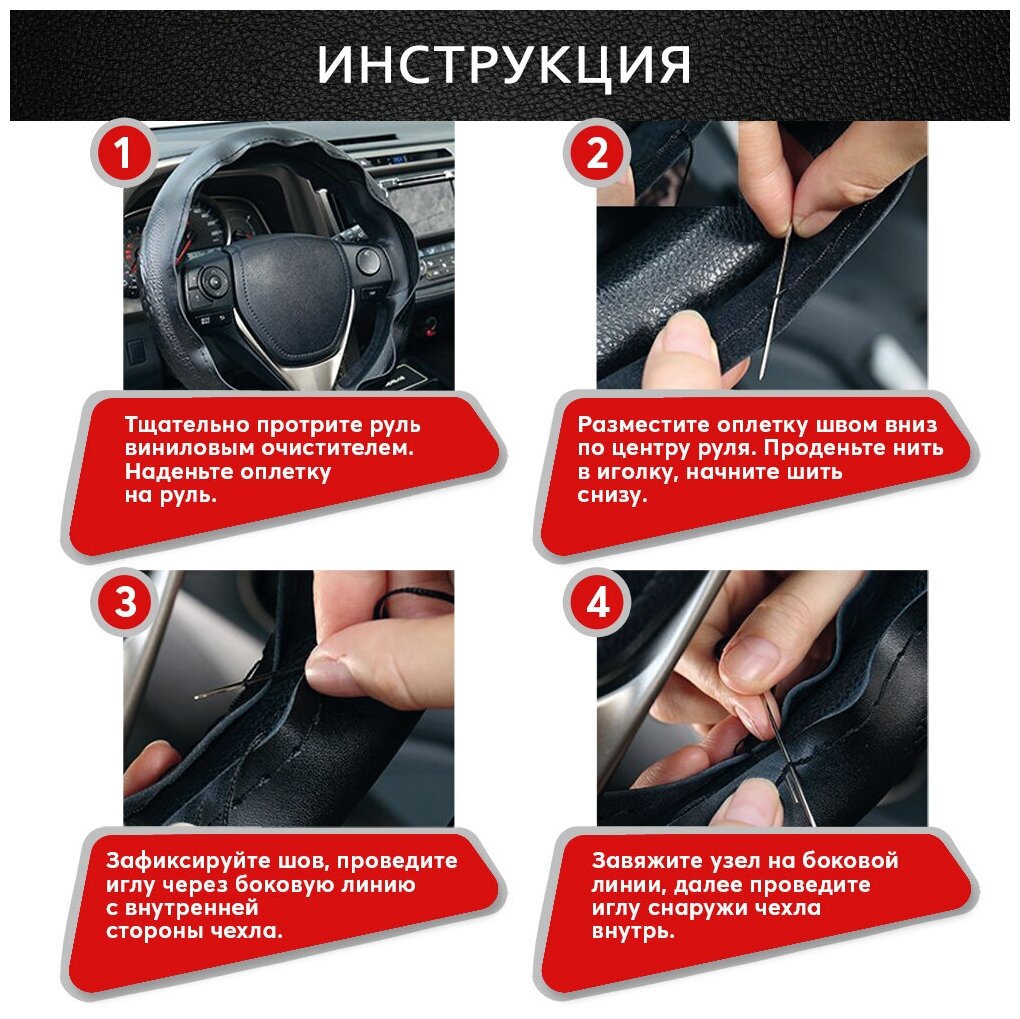 ИНСТРУКЦИЯ

1

Тщательно протрите руль виниловым очистителем. Наденьте оплетку на руль.

2

Разместите оплетку швом вниз по центру руля. Проденьте нить в иголку, начните шить снизу.

3

Зафиксируйте шов, проведите иглу через боковую линию с внутренней стороны чехла.

4

Завяжите узел на боковой линии, далее проведите иглу снаружи чехла внутрь.