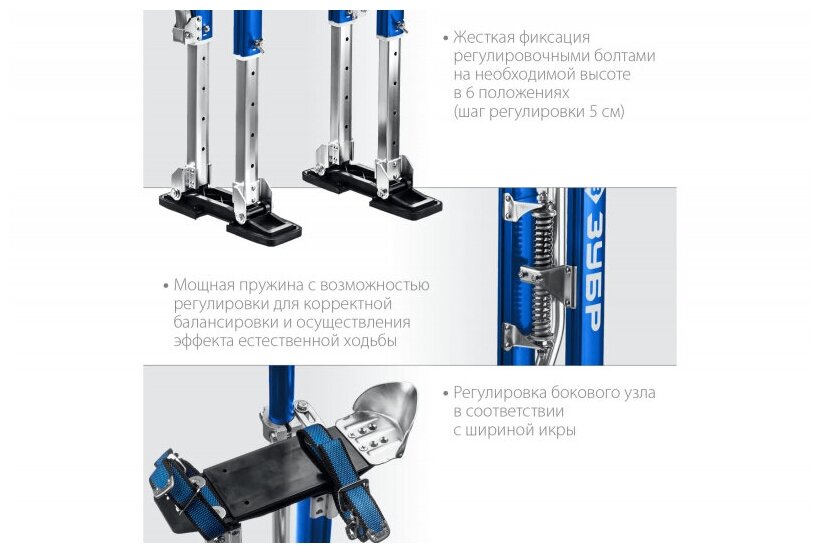 • Жесткая фиксация регулировочными болтами на необходимой высоте в 6 положениях (шаг регулировки 5 см)

ЗУБР

• Мощная пружина с возможностью регулировки для корректной балансировки и осуществления эффекта естественной ходьбы

• Регулировка бокового узла в соответствии с шириной икры