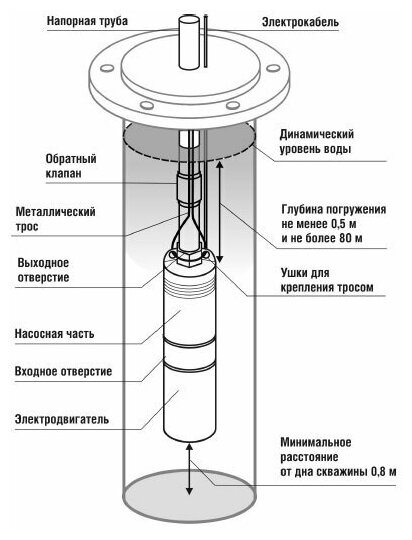 Напорная труба

Электрокабель

Динамический уровень воды

Обратный клапан

Металлический трос

Глубина погружения не менее 0,5 м и не более 80 м

Выходное отверстие

Ушки для крепления тросом

Насосная часть

Входное отверстие

Электродвигатель

Минимальное расстояние от дна скважины 0,8 м