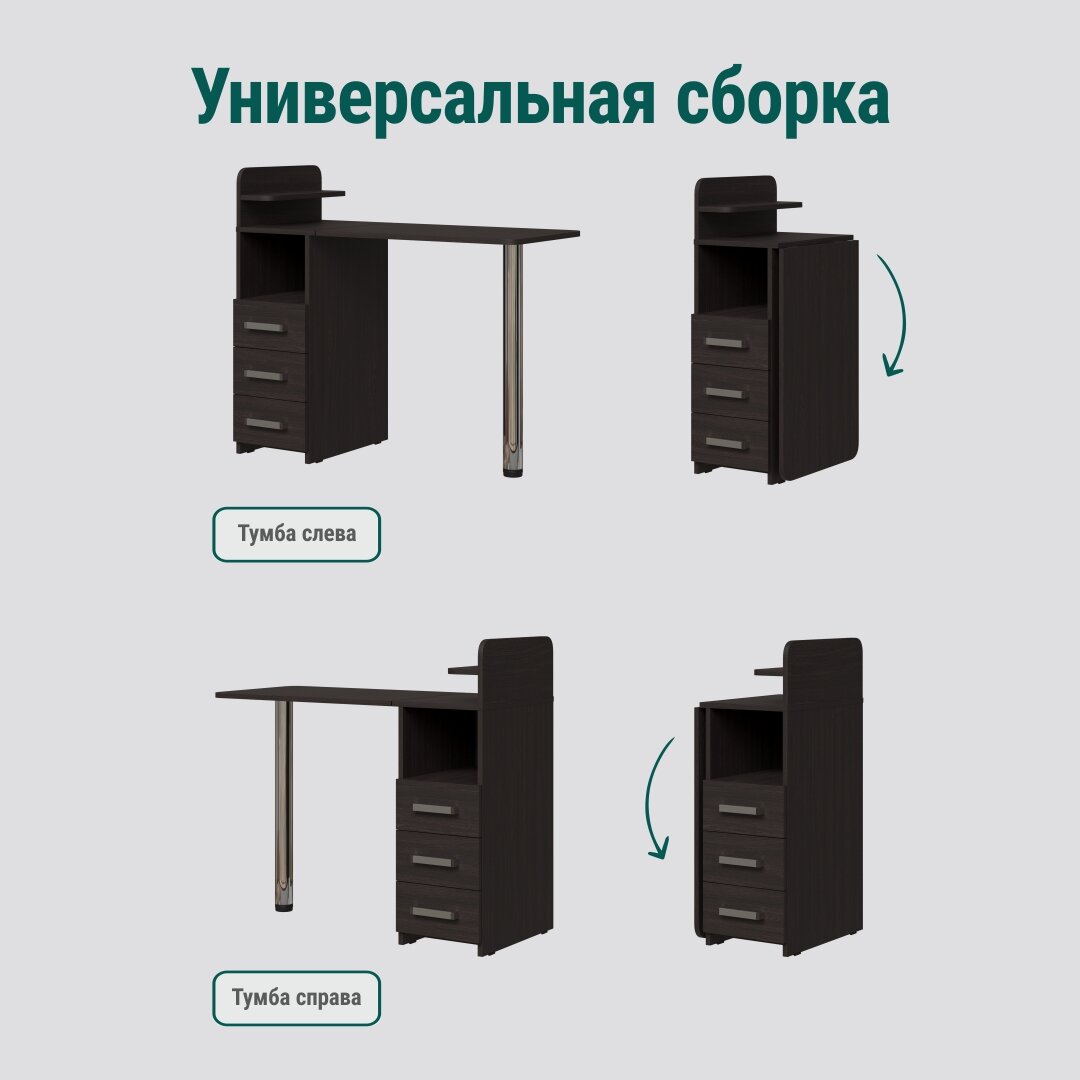 Универсальная сборка

Тумба слева

Тумба справа