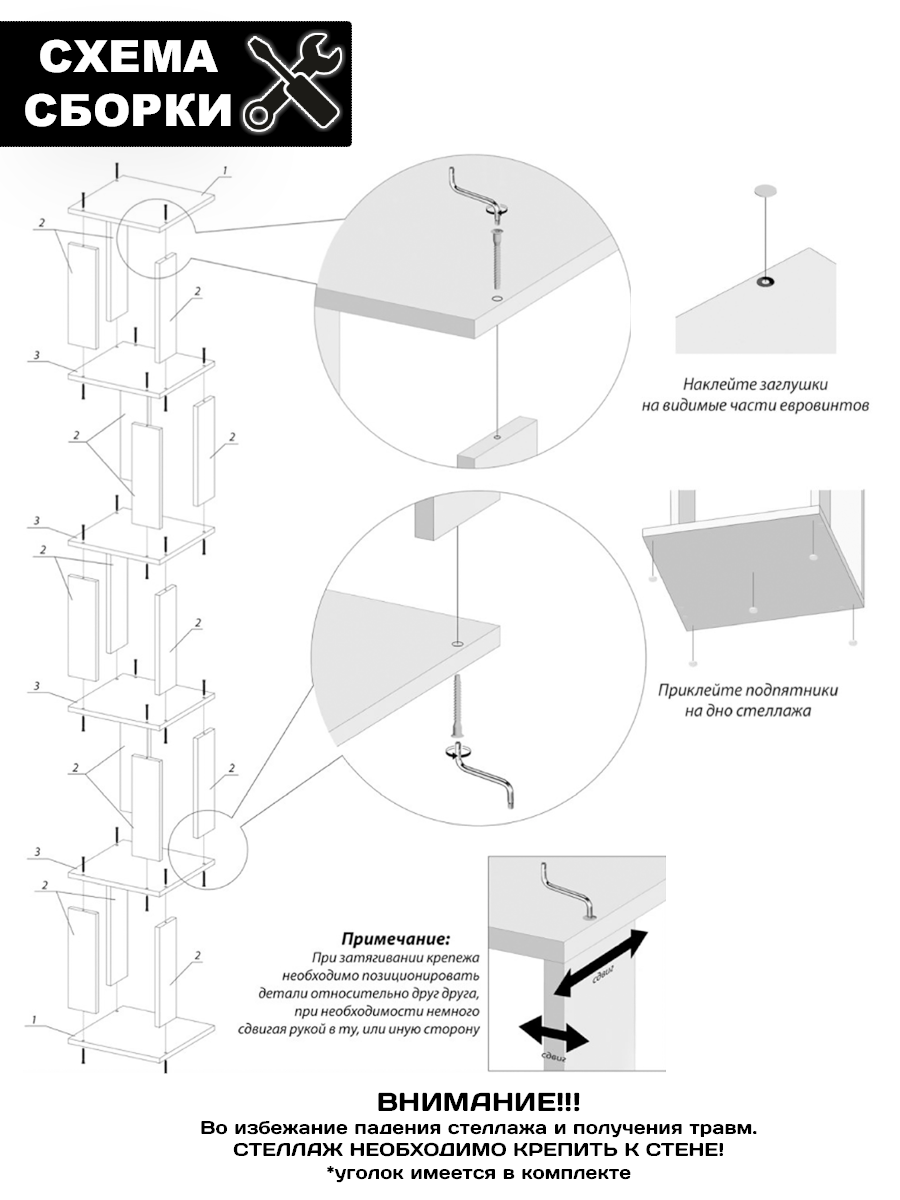 СХЕМА СБОРКИ

1
2
2
3
2
2
3
2
2
3
2
2
3
2
2
1

Наклейте заглушки на видимые части евровинтов

Приклейте подпятники на дно стеллажа

Примечание:
При затягивании крепежа необходимо позиционировать детали относительно друг друга, при необходимости немного сдвигая рукой в ту, или иную сторону

сдвиг
сдвиг

ВНИМАНИЕ!!!
Во избежание падения стеллажа и получения травм.
СТЕЛЛАЖ НЕОБХОДИМО КРЕПИТЬ К СТЕНЕ!
*уголок имеется в комплекте