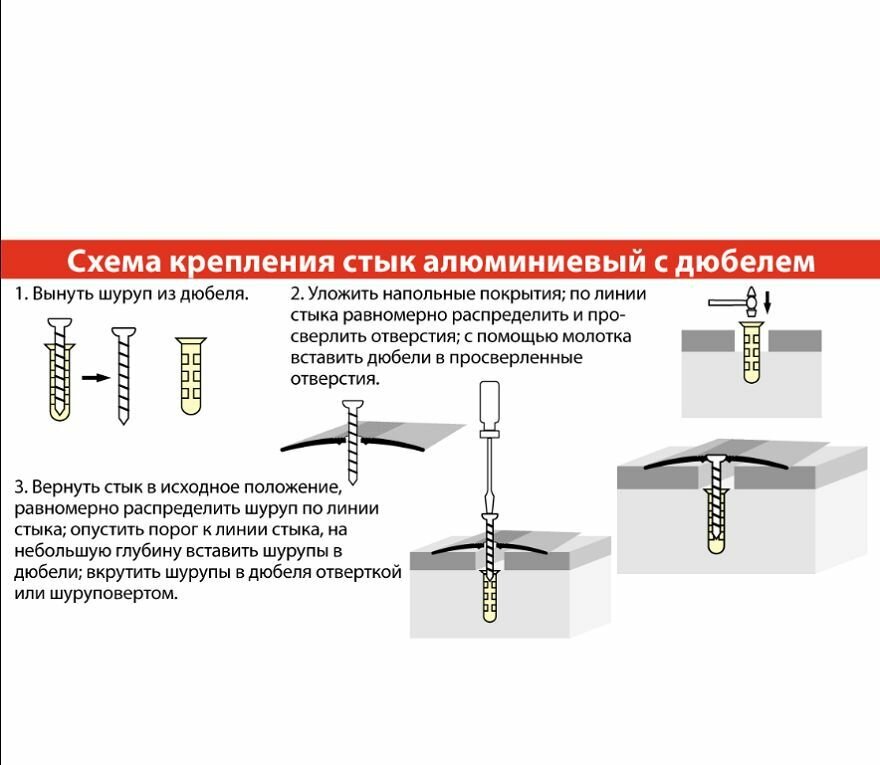 Схема крепления стык алюминиевый с дюбелем

1. Вынуть шуруп из дюбеля.

2. Уложить напольные покрытия; по линии стыка равномерно распределить и просверлить отверстия; с помощью молотка вставить дюбели в просверленные отверстия.

3. Вернуть стык в исходное положение, равномерно распределить шуруп по линии стыка; опустить порог к линии стыка, на небольшую глубину вставить шурупы в дюбели; вкрутить шурупы в дюбеля отверткой или шуруповертом.