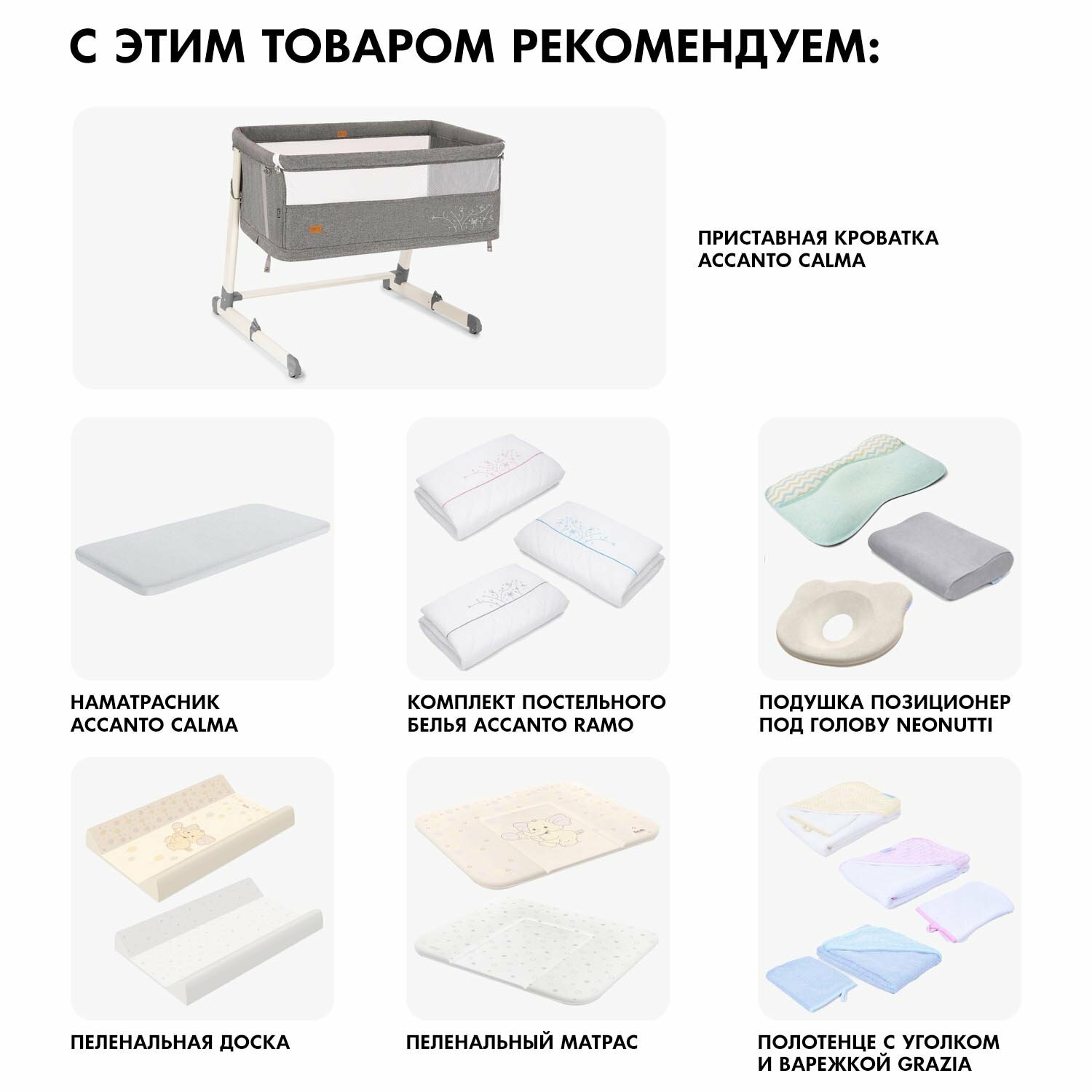 С ЭТИМ ТОВАРОМ РЕКОМЕНДУЕМ:

ПРИСТАВНАЯ КРОВАТКА ACCANTO CALMA

НАМАТРАСНИК ACCANTO CALMA

КОМПЛЕКТ ПОСТЕЛЬНОГО БЕЛЬЯ ACCANTO RAMO

ПОДУШКА ПОЗИЦИОНЕР ПОД ГОЛОВУ NEONUTTI

ПЕЛЕНАЛЬНАЯ ДОСКА

ПЕЛЕНАЛЬНЫЙ МАТРАС

ПОЛОТЕНЦЕ С УГОЛКОМ И ВАРЕЖКОЙ GRAZIA