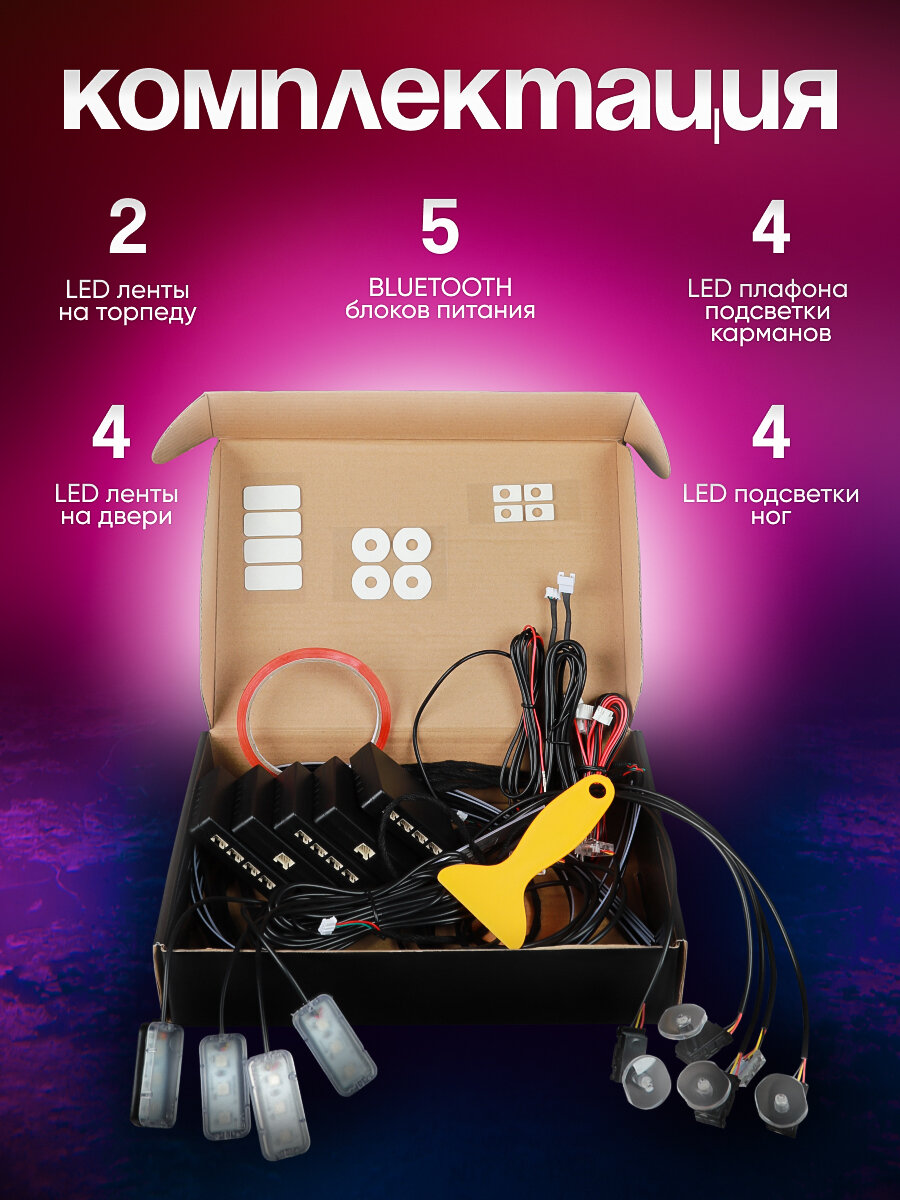 комплектация

2

LED ленты на торпеду

5

BLUETOOTH блоков питания

4

LED плафона подсветки карманов

4

LED ленты на двери

4

LED подсветки ног