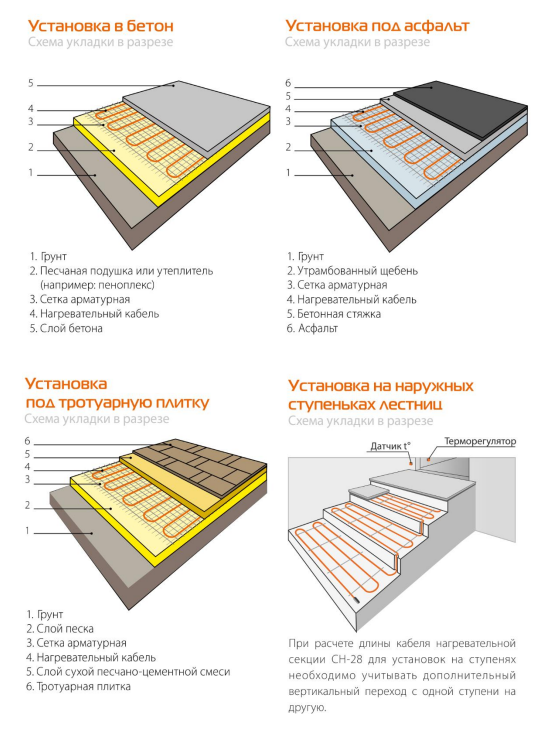 Установка в бетон
Схема укладки в разрезе

5
4
3
2
1

1. Грунт
2. Песчаная подушка или утеплитель (например: пеноплекс)
3. Сетка арматурная
4. Нагревательный кабель
5. Слой бетона

Установка под асфальт
Схема укладки в разрезе

6
5
4
3
2
1

1. Грунт
2. Утрамбованный щебень
3. Сетка арматурная
4. Нагревательный кабель
5. Бетонная стяжка
6. Асфальт

Установка под тротуарную плитку
Схема укладки в разрезе

6
5
4
3
2
1

1. Грунт
2. Слой песка
3. Сетка арматурная
4. Нагревательный кабель
5. Слой сухой песчано-цементной смеси
6. Тротуарная плитка

Установка на наружных ступеньках лестниц
Схема укладки в разрезе

Датчик t°
Терморегулятор

При расчете длины кабеля нагревательной секции СН-28 для установок на ступенях необходимо учитывать дополнительный вертикальный переход с одной ступени на другую.