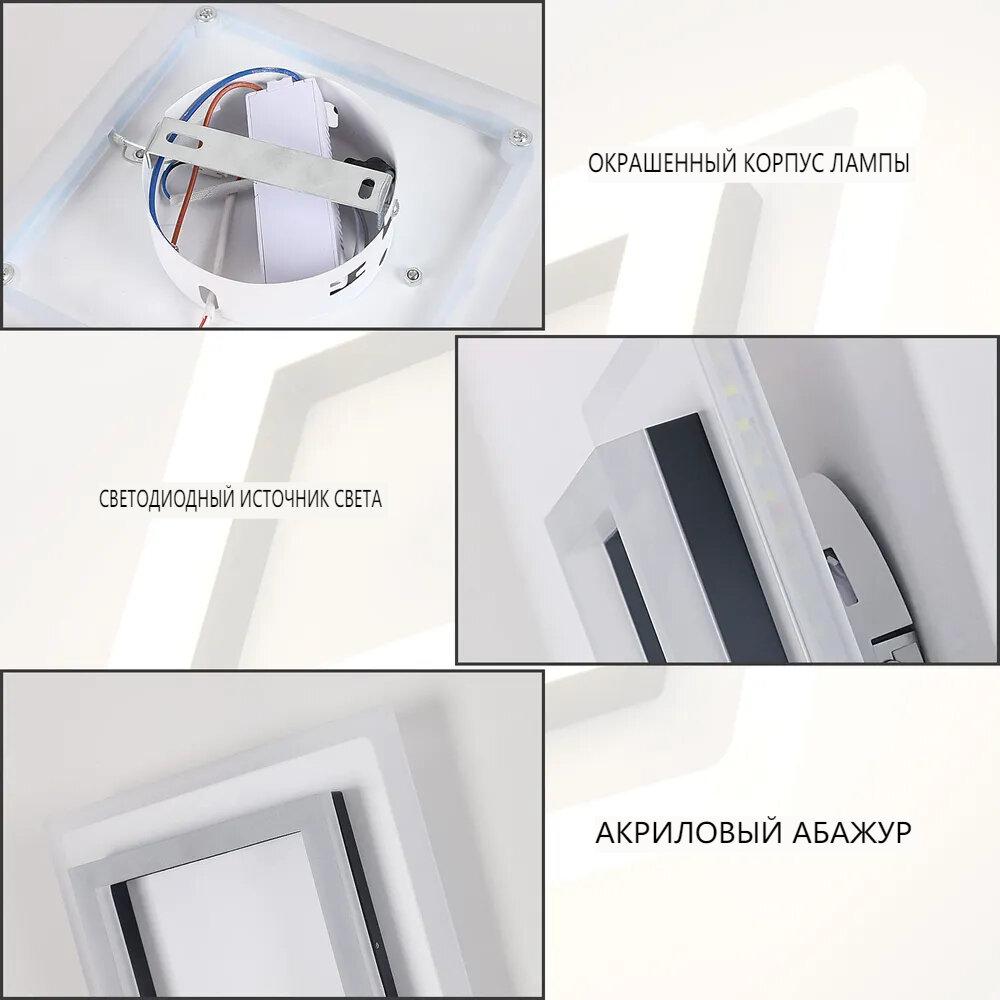 ОКРАШЕННЫЙ КОРПУС ЛАМПЫ

СВЕТОДИОДНЫЙ ИСТОЧНИК СВЕТА

АКРИЛОВЫЙ АБАЖУР