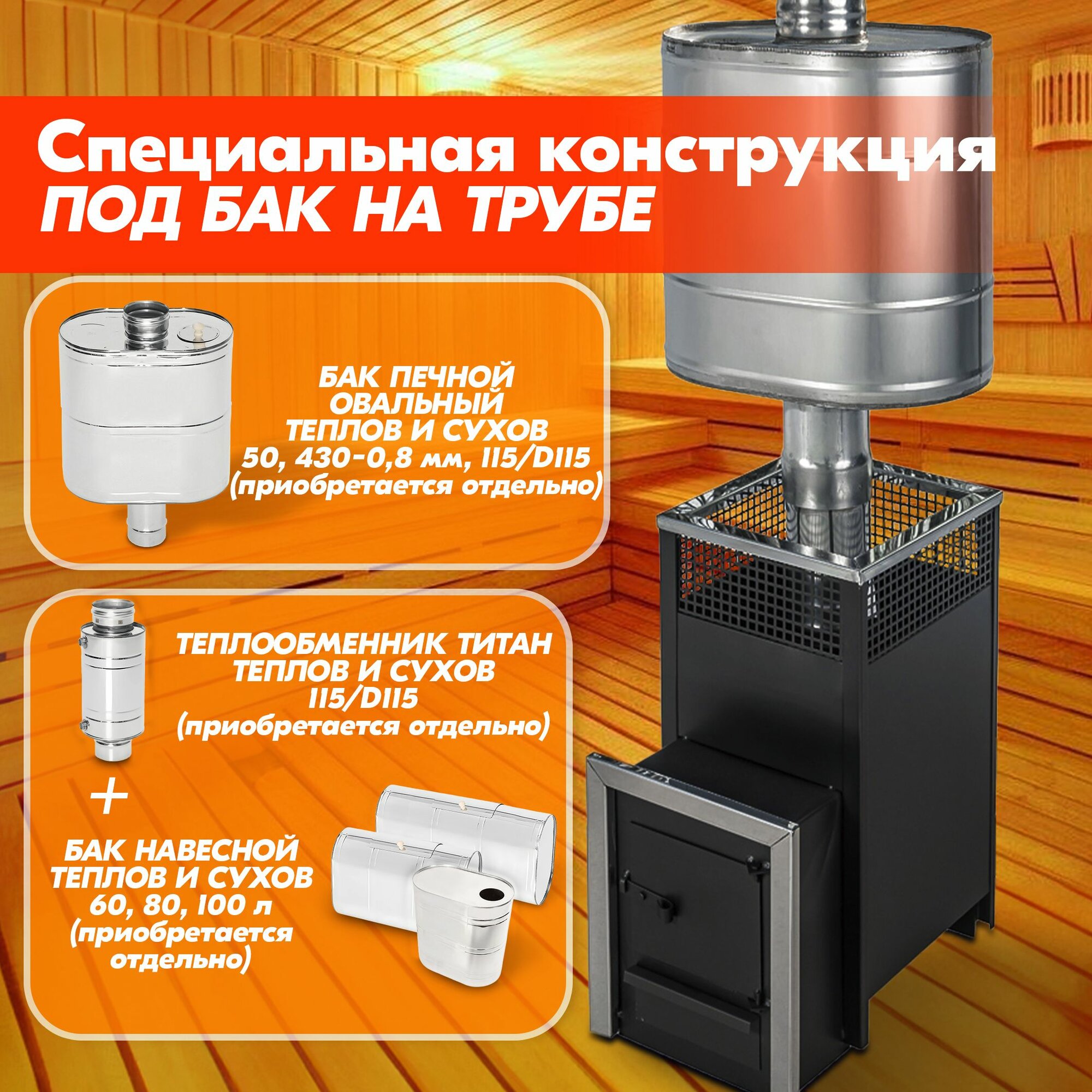 Специальная конструкция
ПОД БАК НА ТРУБЕ

БАК ПЕЧНОЙ ОВАЛЬНЫЙ ТЕПЛОВ И СУХОВ 50, 430-0,8 мм, 115/D115 (приобретается отдельно)

ТЕПЛООБМЕННИК ТИТАН ТЕПЛОВ И СУХОВ 115/D115 (приобретается отдельно)

+

БАК НАВЕСНОЙ ТЕПЛОВ И СУХОВ 60, 80, 100 л (приобретается отдельно)