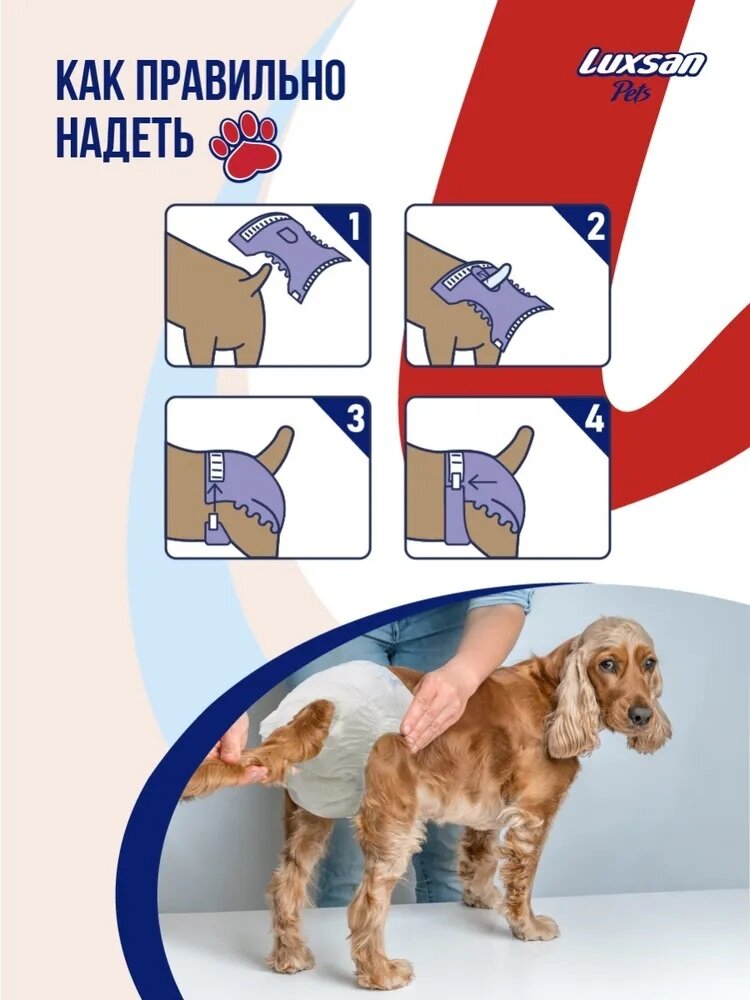 КАК ПРАВИЛЬНО НАДЕТЬ

Luxsan Pets

1

2

3

4