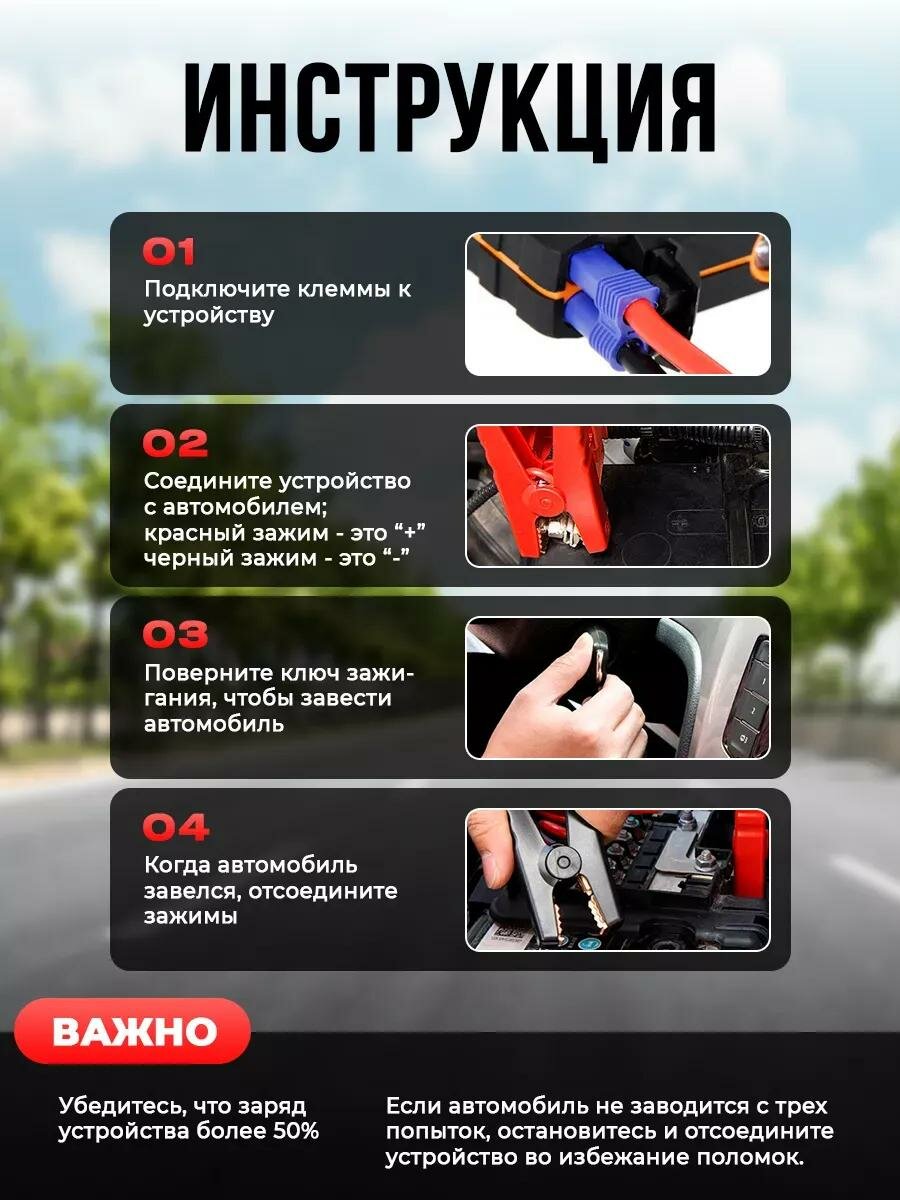 ИНСТРУКЦИЯ

01
Подключите клеммы к устройству

02
Соедините устройство с автомобилем;
красный зажим - это “+”
черный зажим - это “-”

03
Поверните ключ зажигания, чтобы завести автомобиль

04
Когда автомобиль завелся, отсоедините зажимы

ВАЖНО

Убедитесь, что заряд устройства более 50%

Если автомобиль не заводится с трех попыток, остановитесь и отсоедините устройство во избежание поломок.