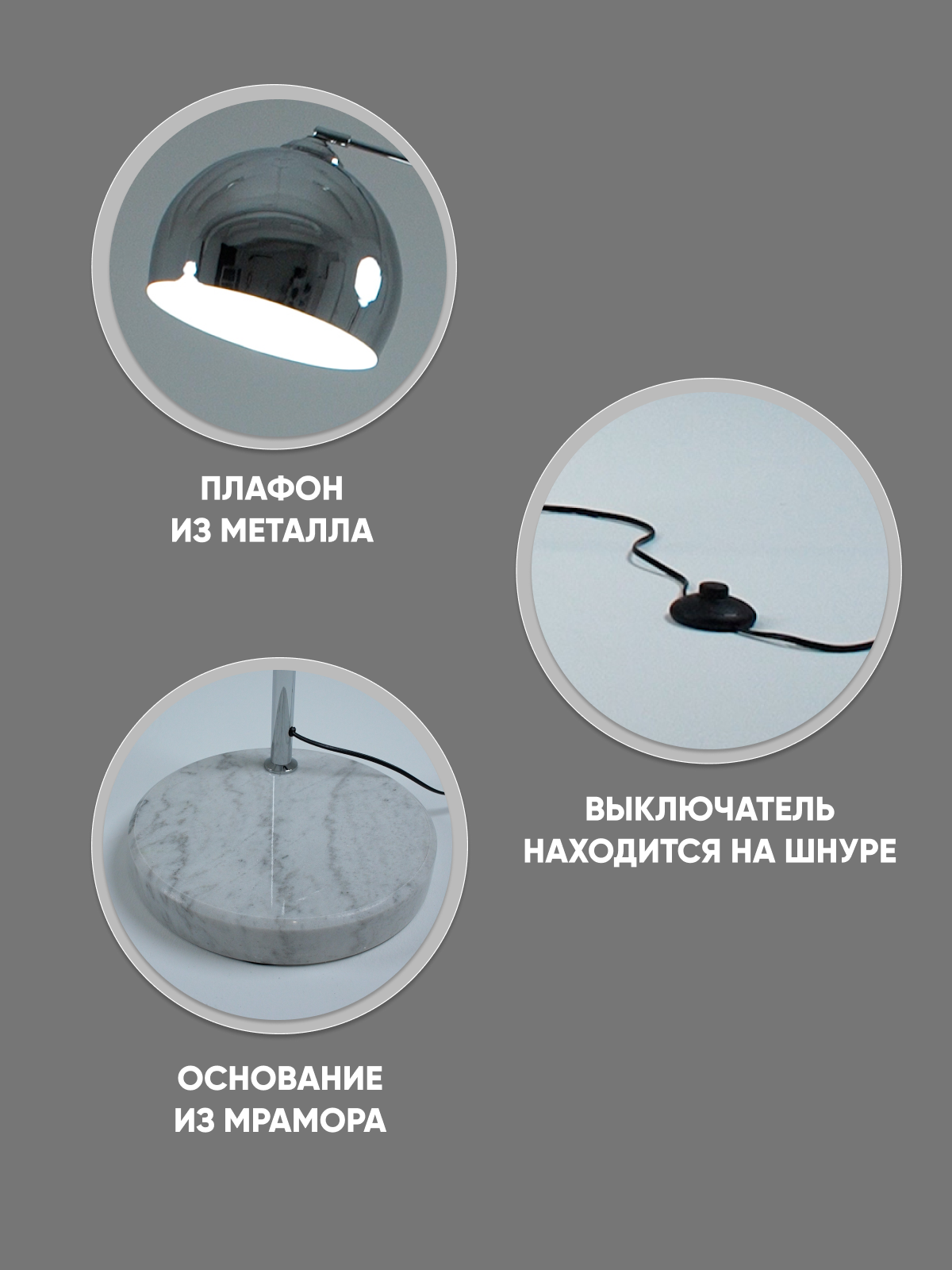 ПЛАФОН
ИЗ МЕТАЛЛА

ВЫКЛЮЧАТЕЛЬ
НАХОДИТСЯ НА ШНУРЕ

ОСНОВАНИЕ
ИЗ МРАМОРА